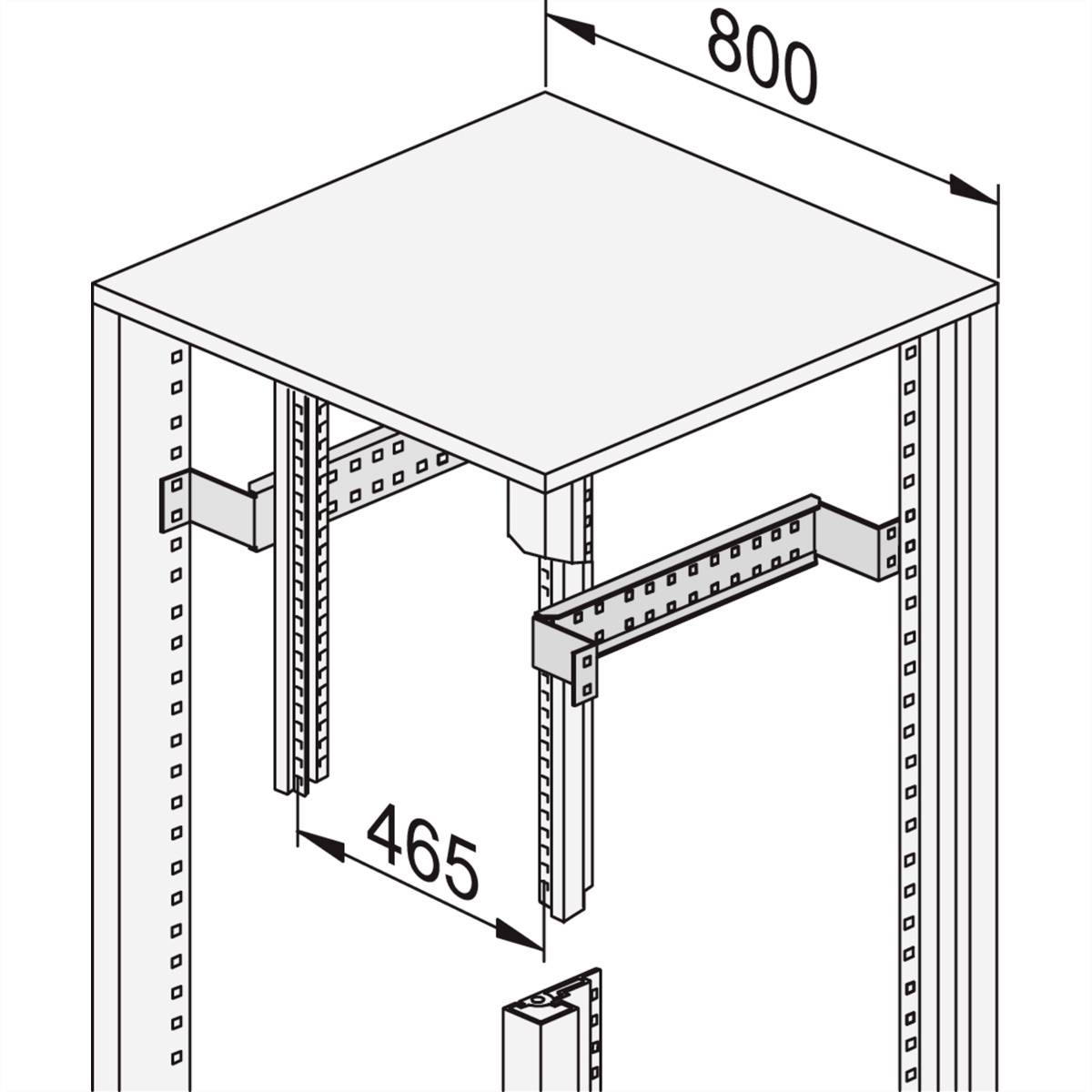 800

465