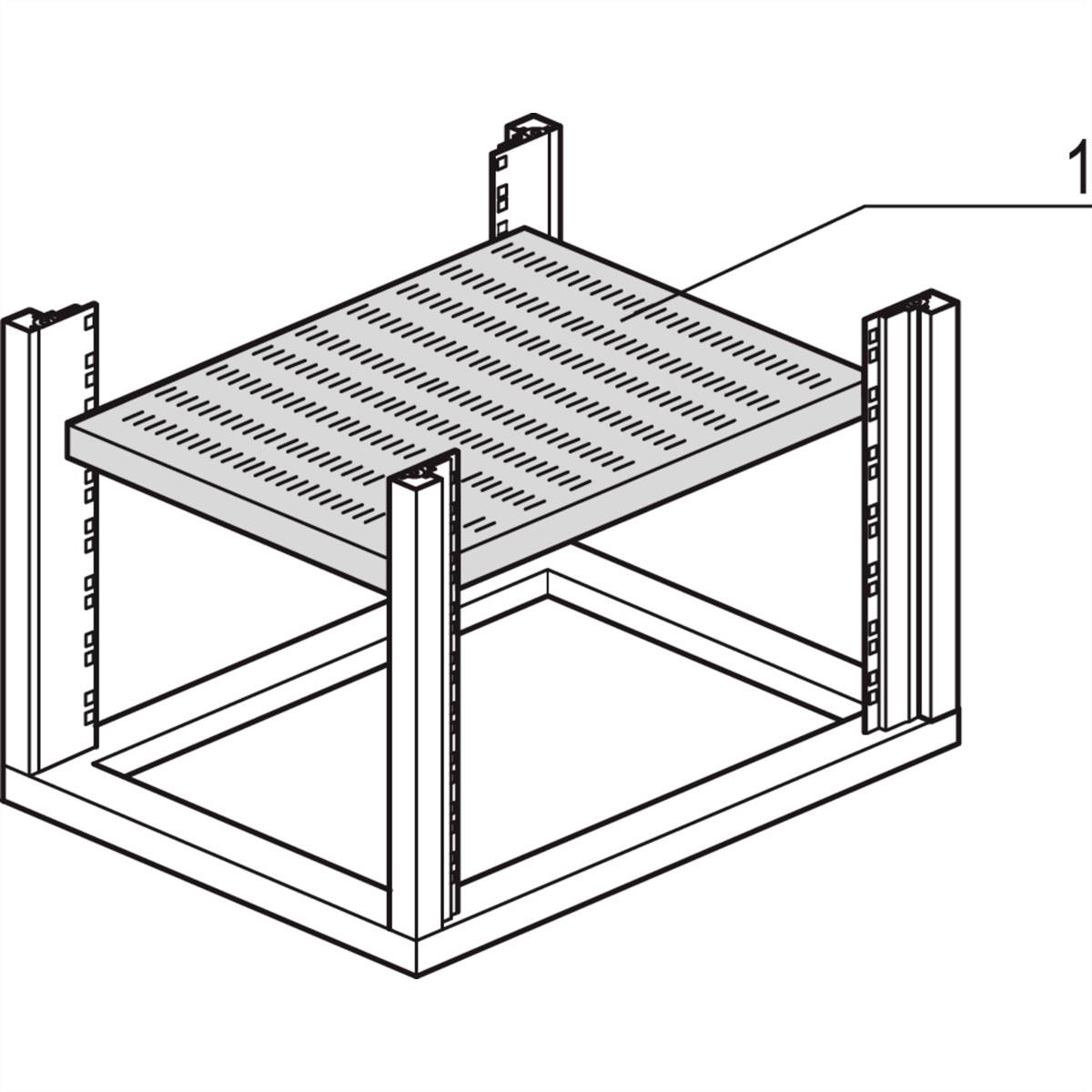 1