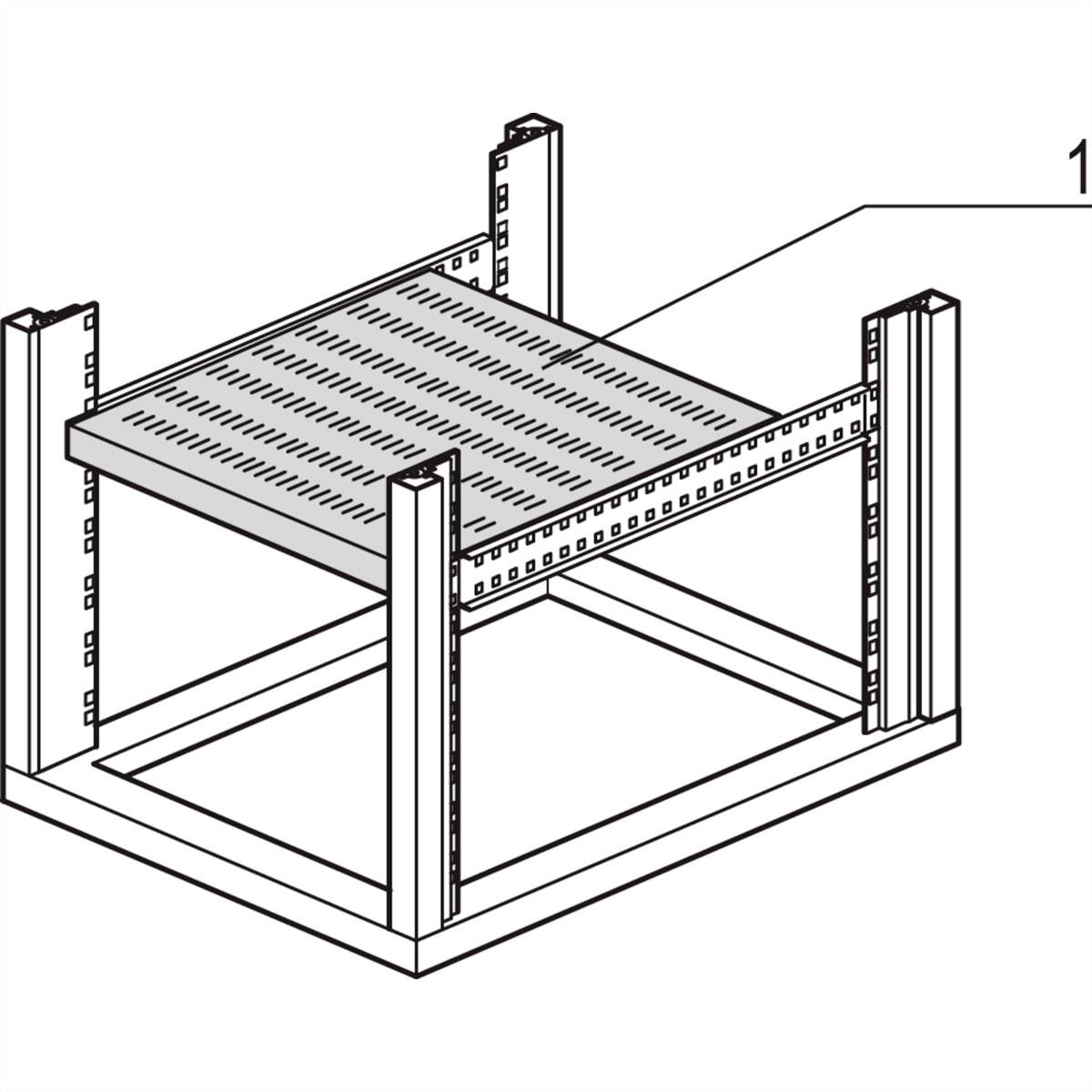 1