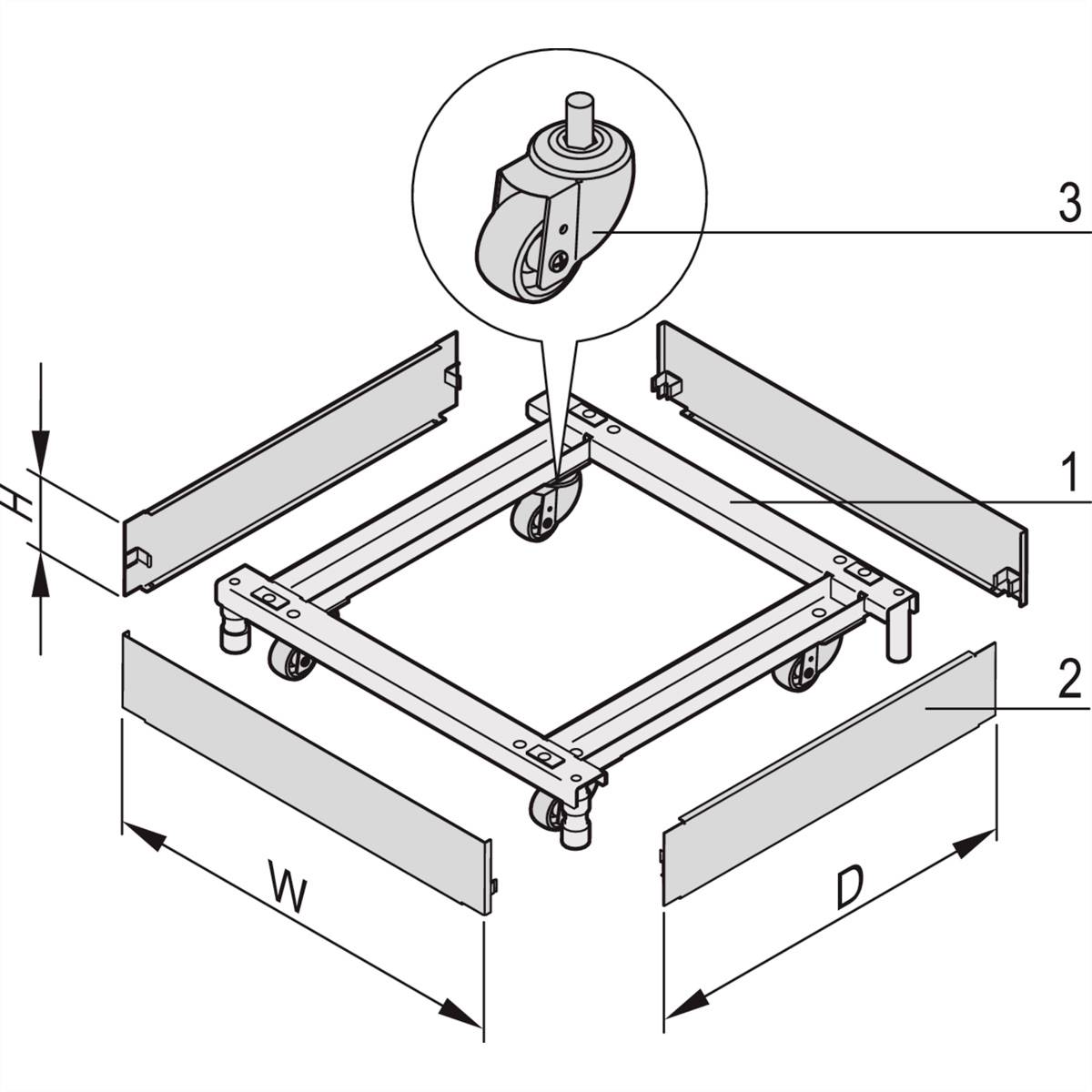 3

H

1

2

W

D