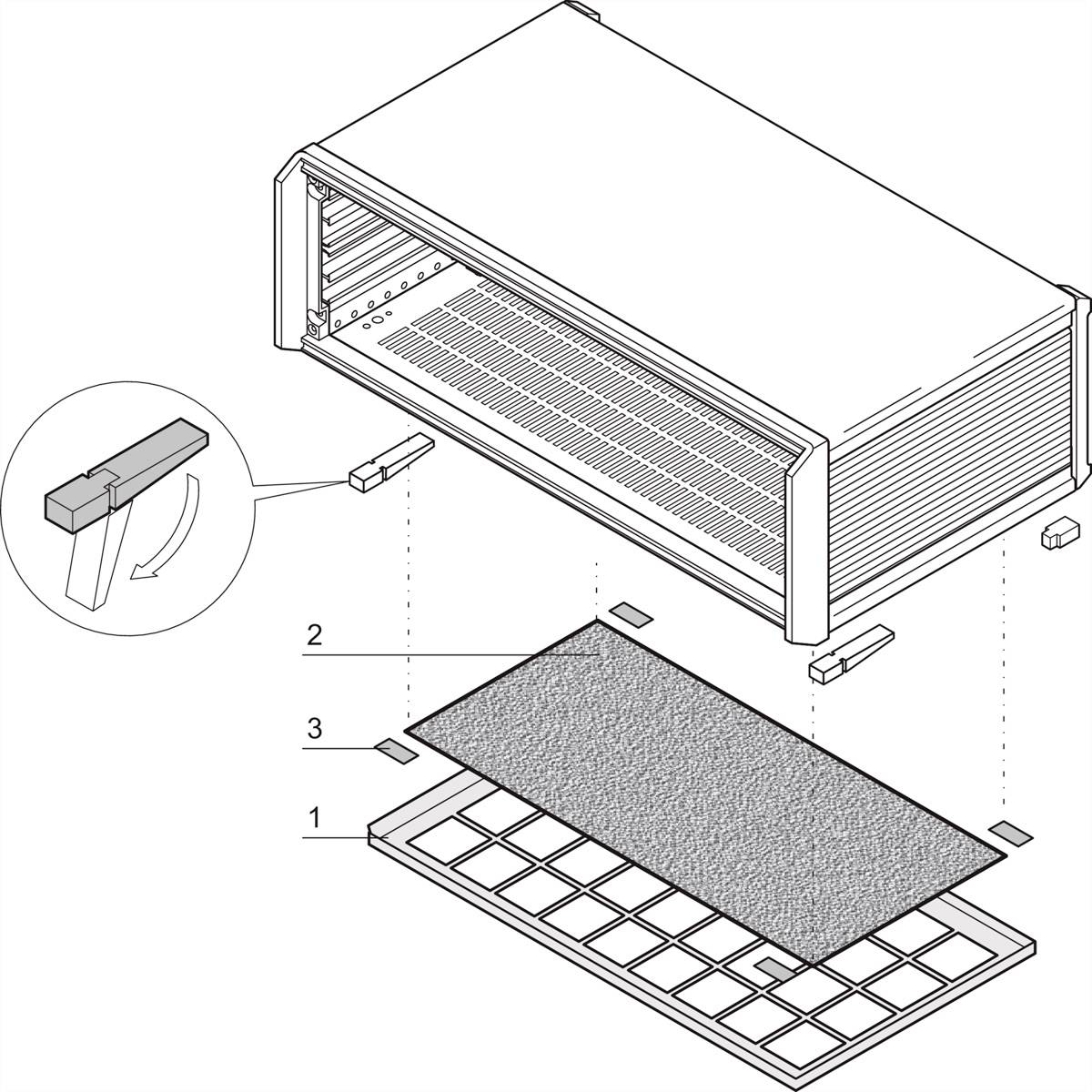 2

3

1