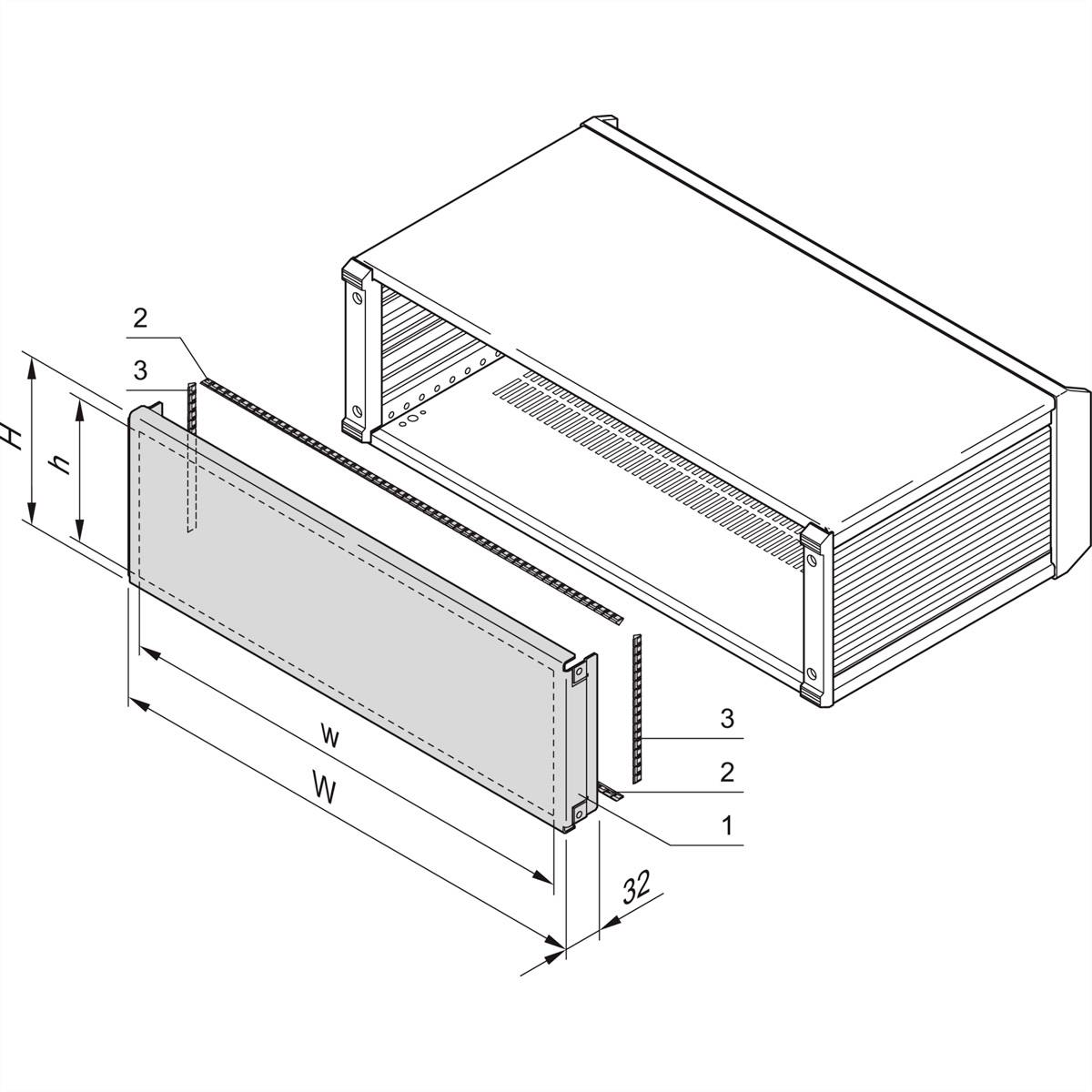 2
3
H
h
w
W
3
2
1
32