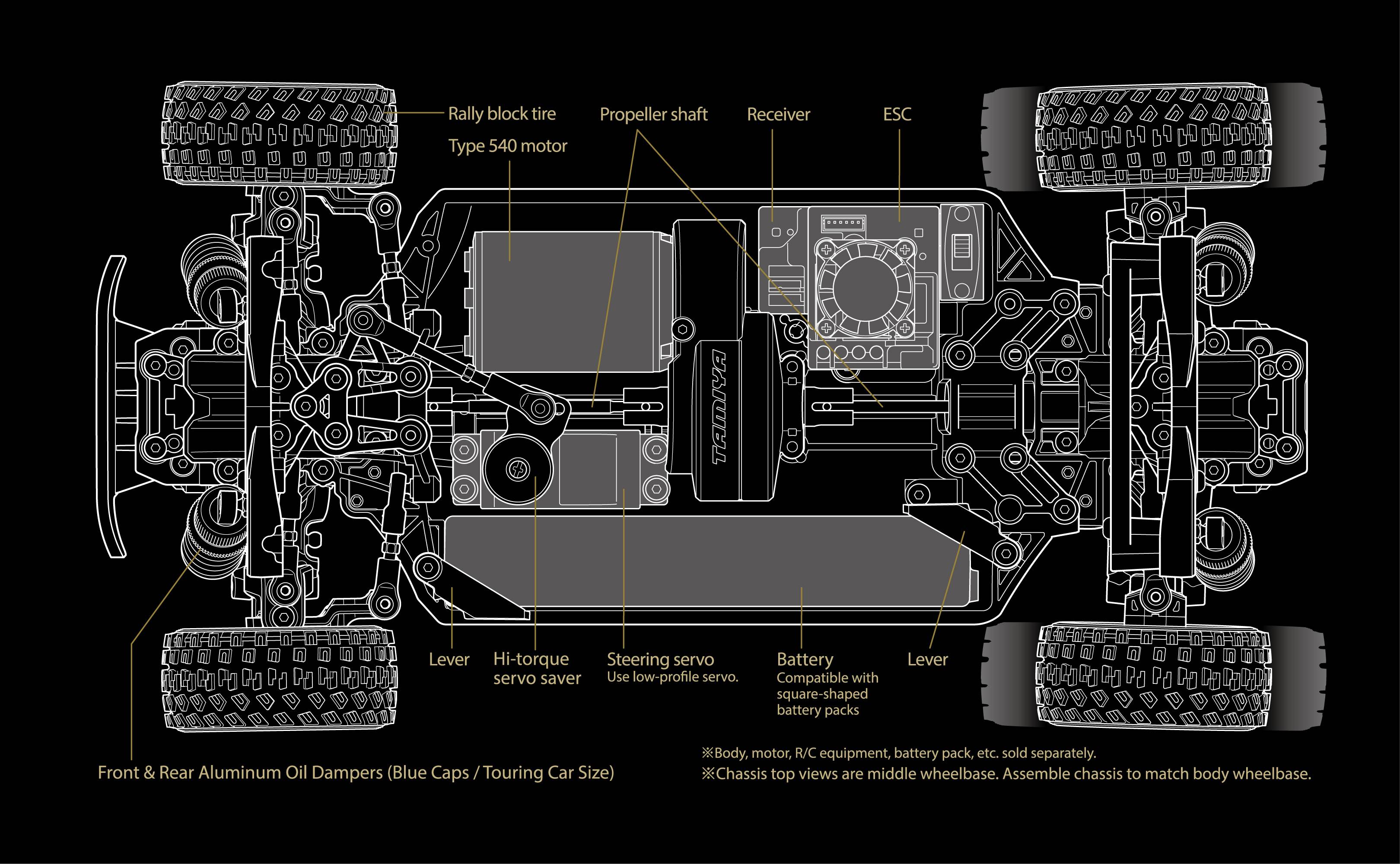 Rally block tire

Type 540 motor

Propeller shaft

Receiver

ESC

TAMIYA

Lever

Hi-torque servo saver

Steering servo
Use low-profile servo.

Battery
Compatible with square-shaped battery packs

Lever

Front & Rear Aluminum Oil Dampers (Blue Caps / Touring Car Size)

※Body, motor, R/C equipment, battery pack, etc. sold separately.
※Chassis top views are middle wheelbase. Assemble chassis to match body wheelbase.