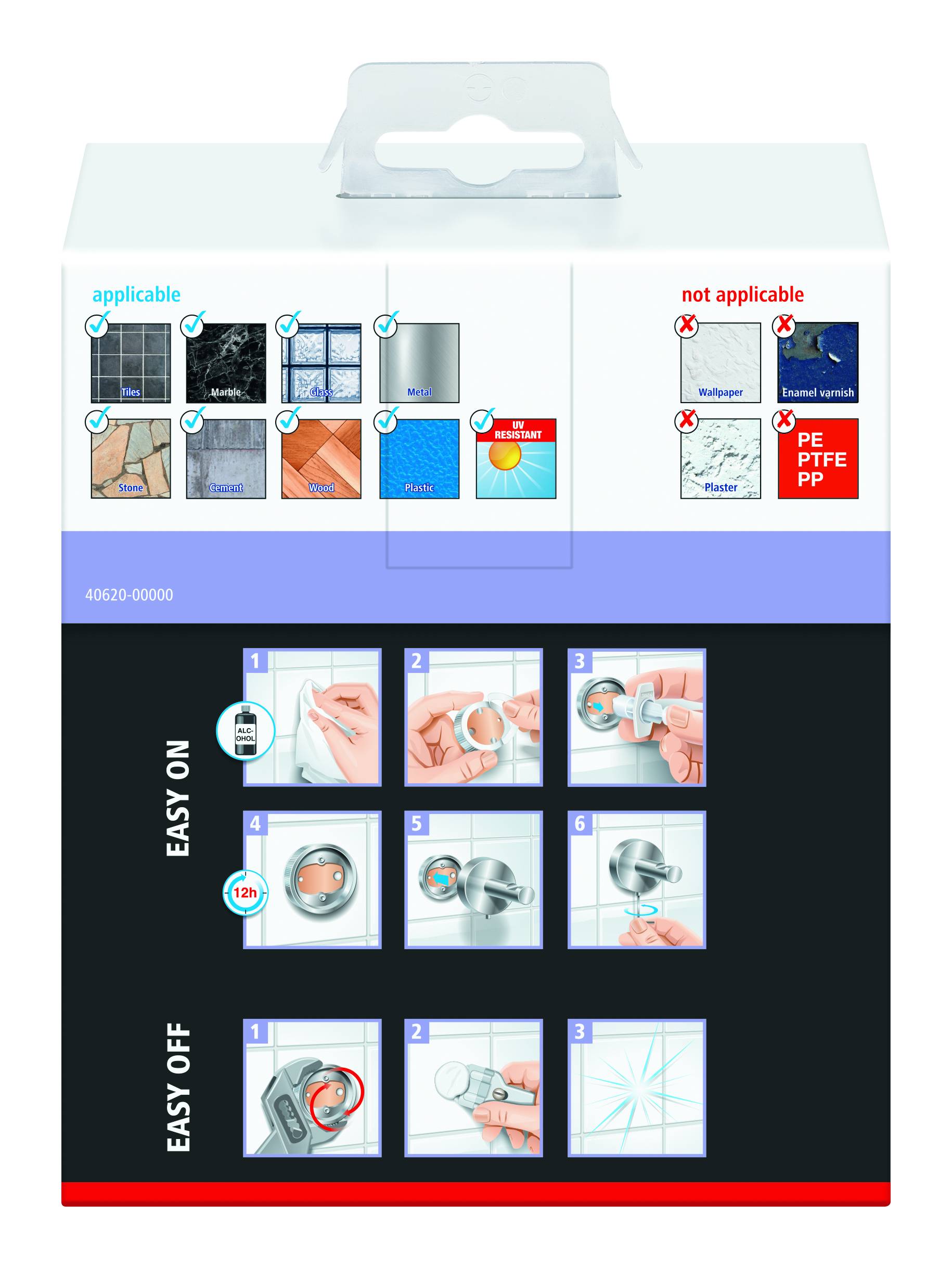 applicable

Tiles
Marble
Glass
Metal
Stone
Cement
Wood
Plastic
UV RESISTANT

not applicable

Wallpaper
Enamel varnish
Plaster
PE
PTFE
PP

40620-00000

EASY ON

1
ALC-OHOL
2
3
4
12h
5
6

EASY OFF

1
2
3