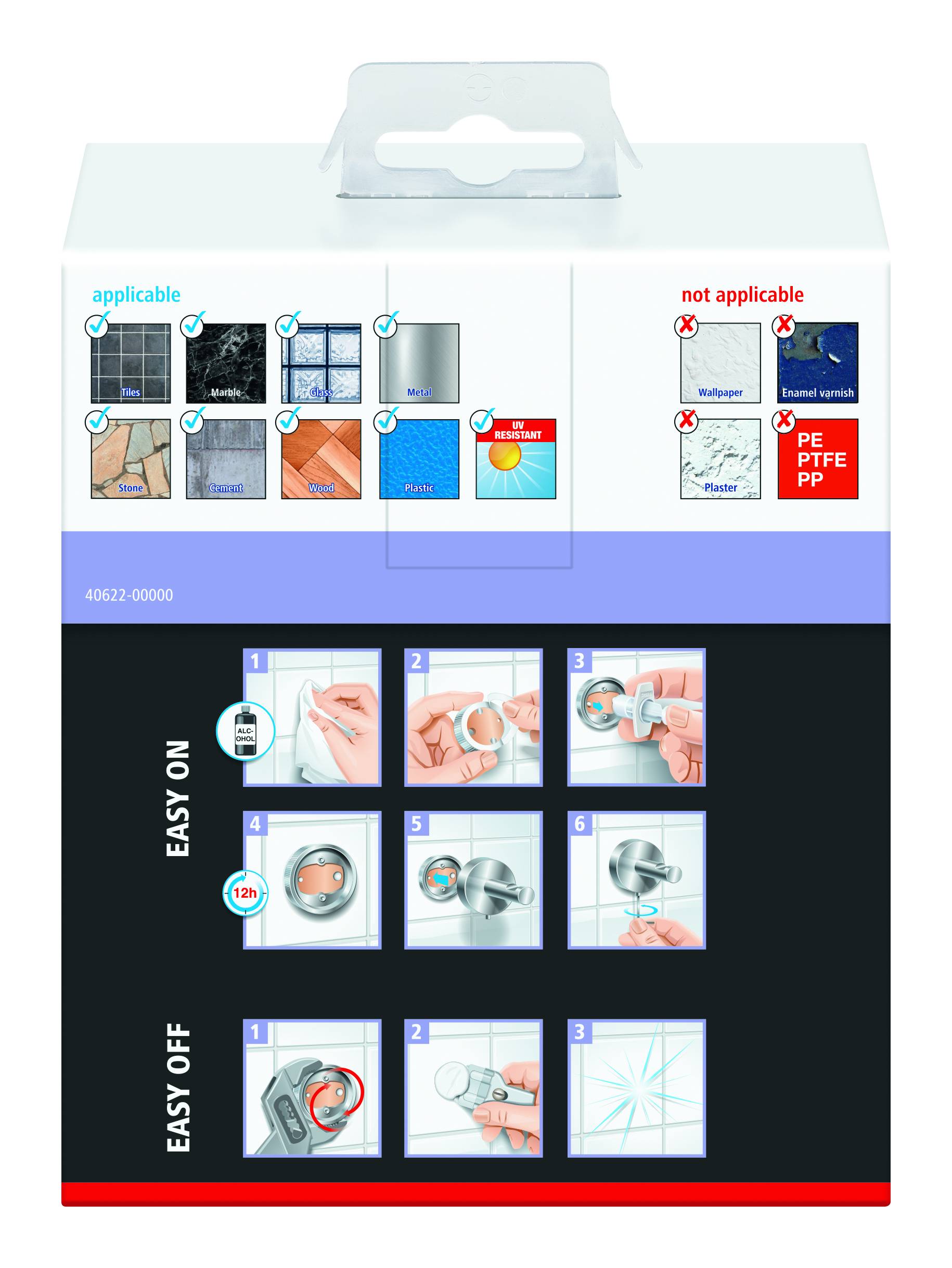 applicable

Tiles
Marble
Glass
Metal
Stone
Cement
Wood
Plastic
UV RESISTANT

not applicable

Wallpaper
Enamel varnish
Plaster
PE
PTFE
PP

40622-00000

EASY ON

1
ALC-OHOL
2
3
4
12h
5
6

EASY OFF

1
2
3