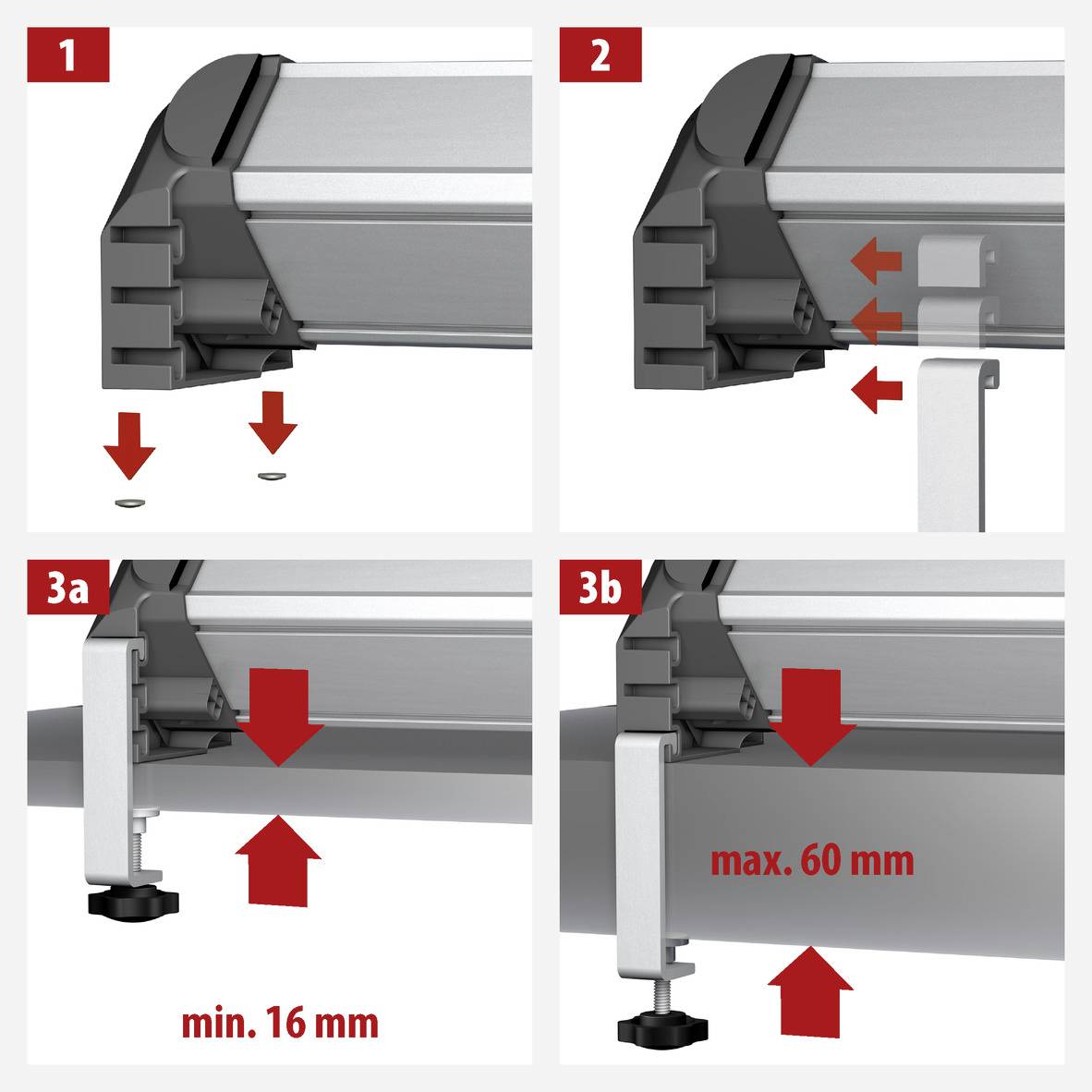 1

2

3a

min. 16 mm

3b

max. 60 mm