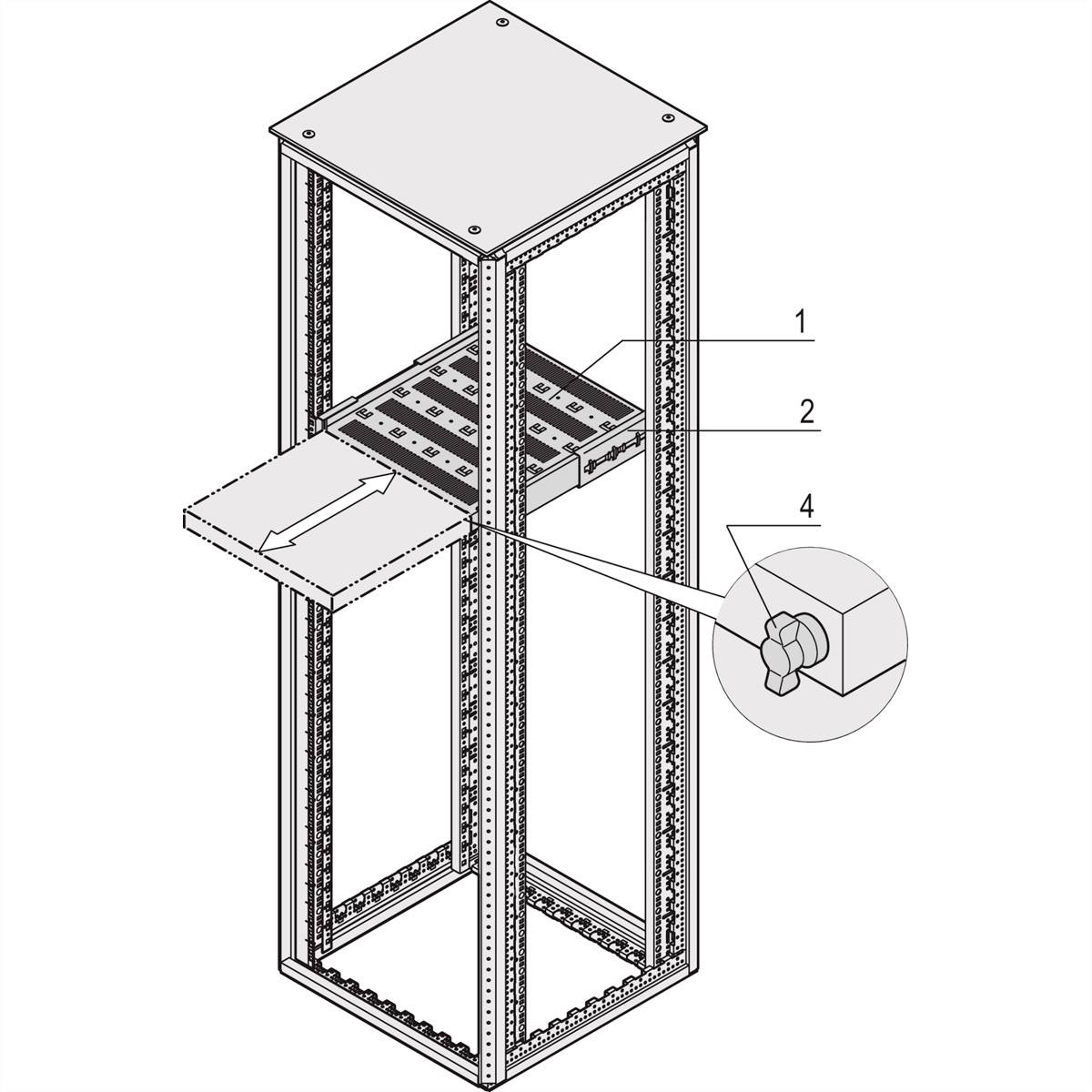 1
2
4