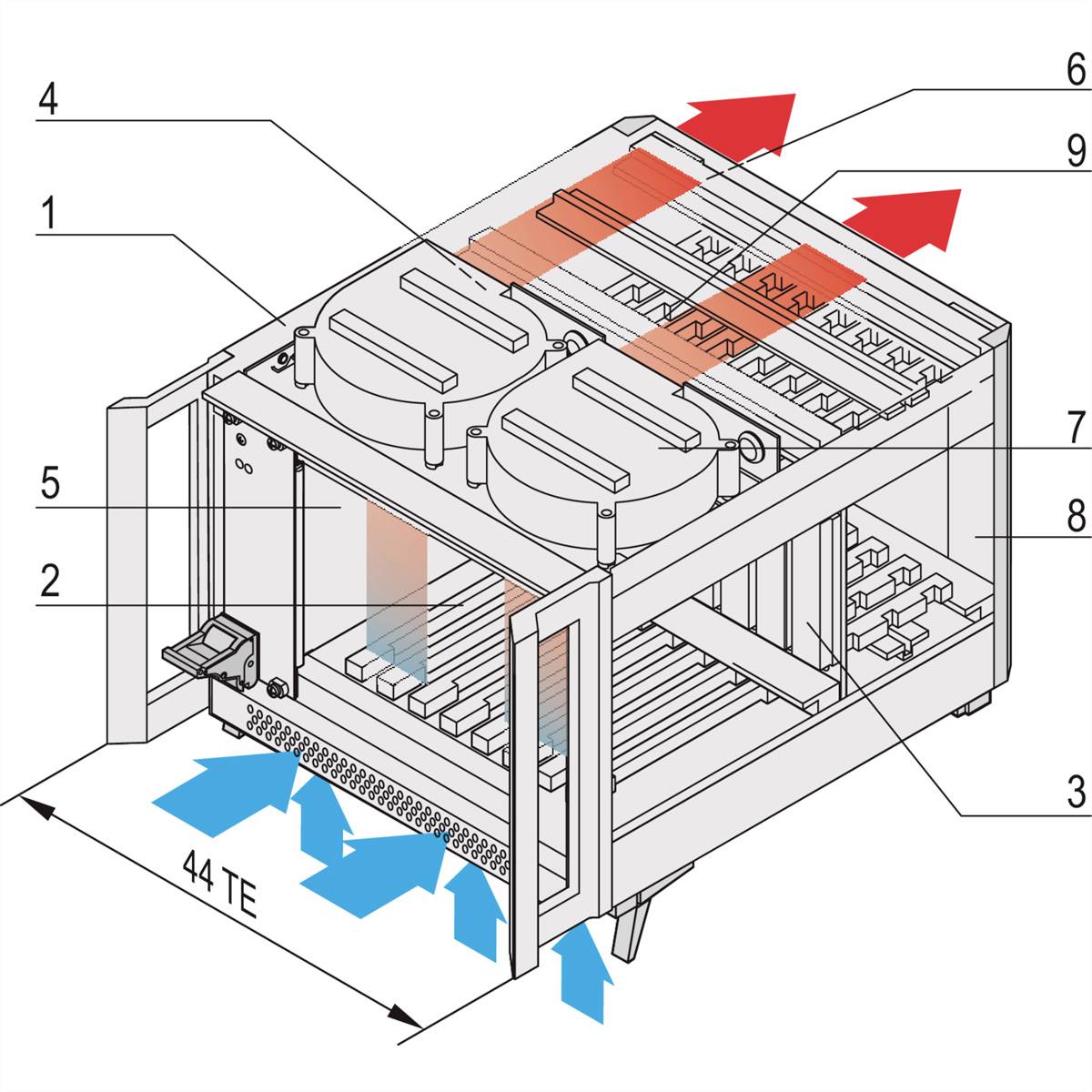 4
6
9
1
7
5
8
2
3
44 TE