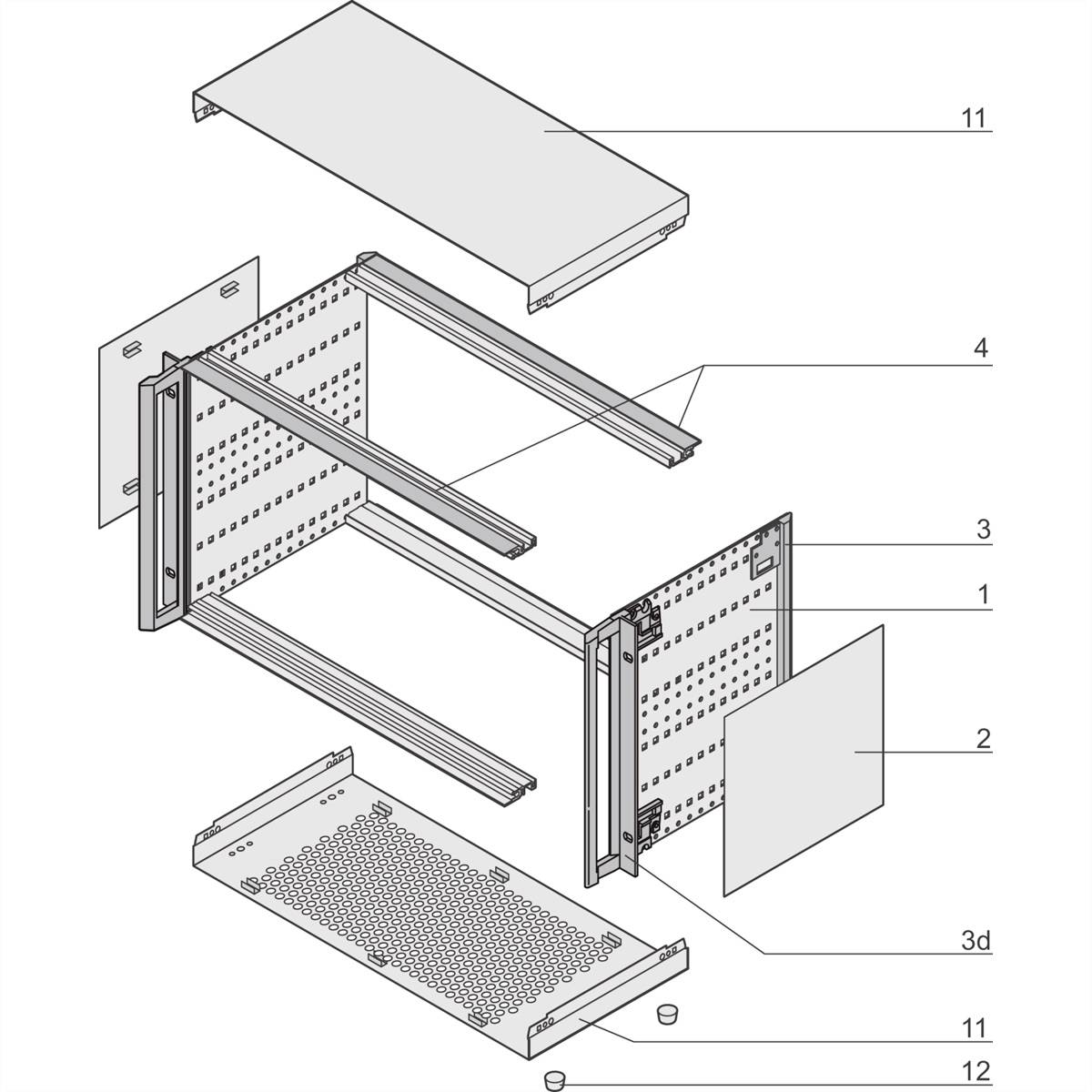 11
4
3
1
2
3d
11
12