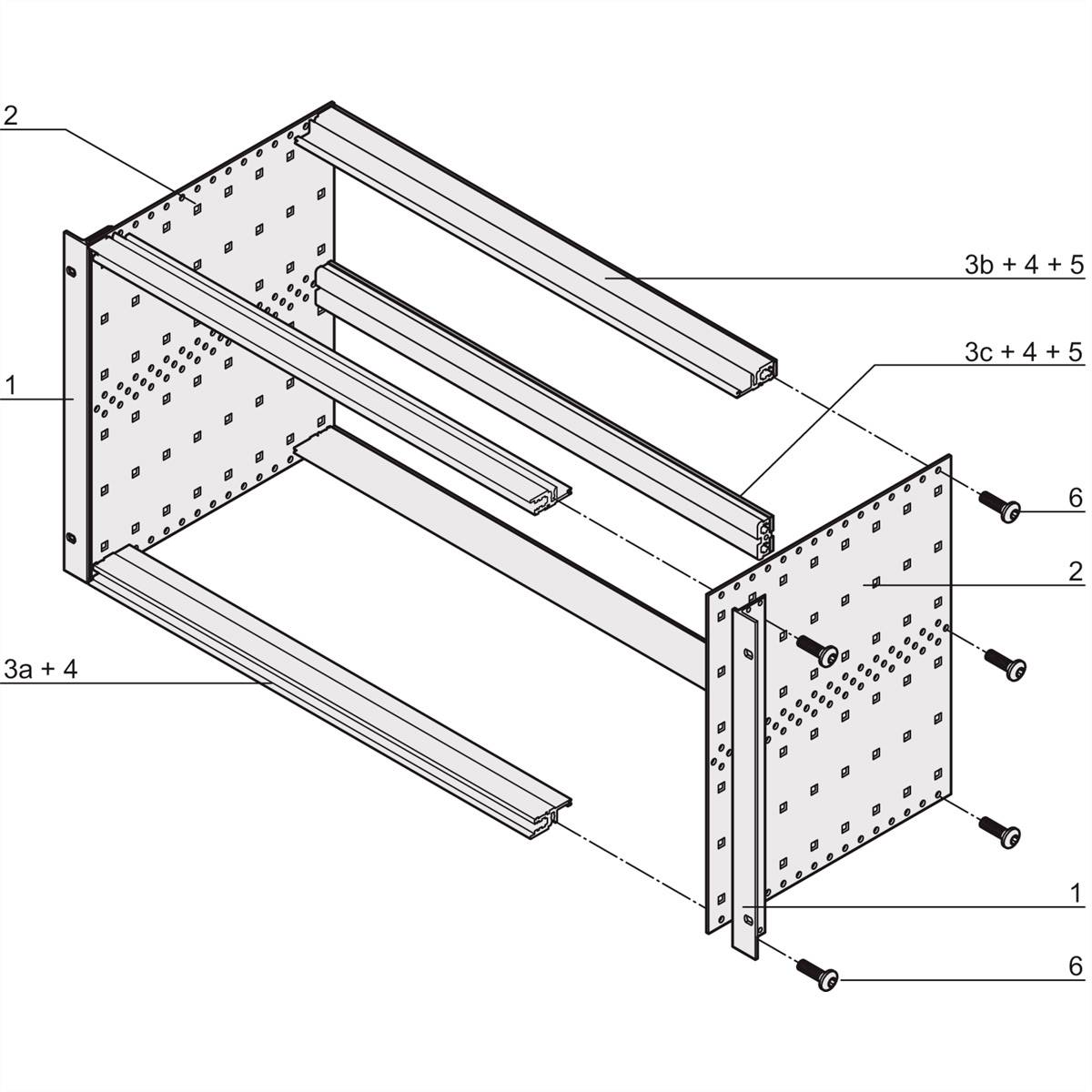 2

3b + 4 + 5

3c + 4 + 5

1

6

2

3a + 4

1

6