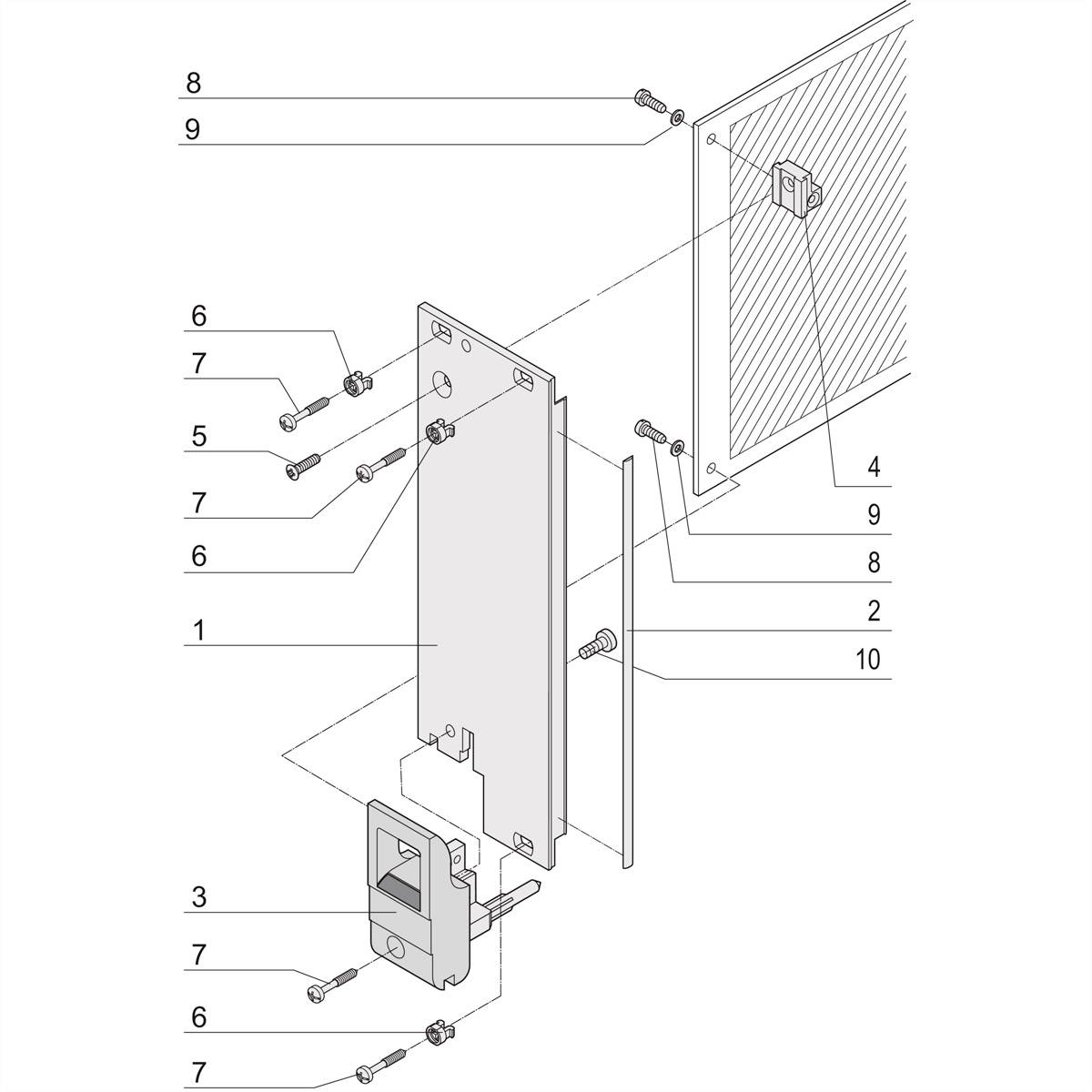 8
9
6
7
5
7
6
1
3
7
6
7
4
9
8
2
10