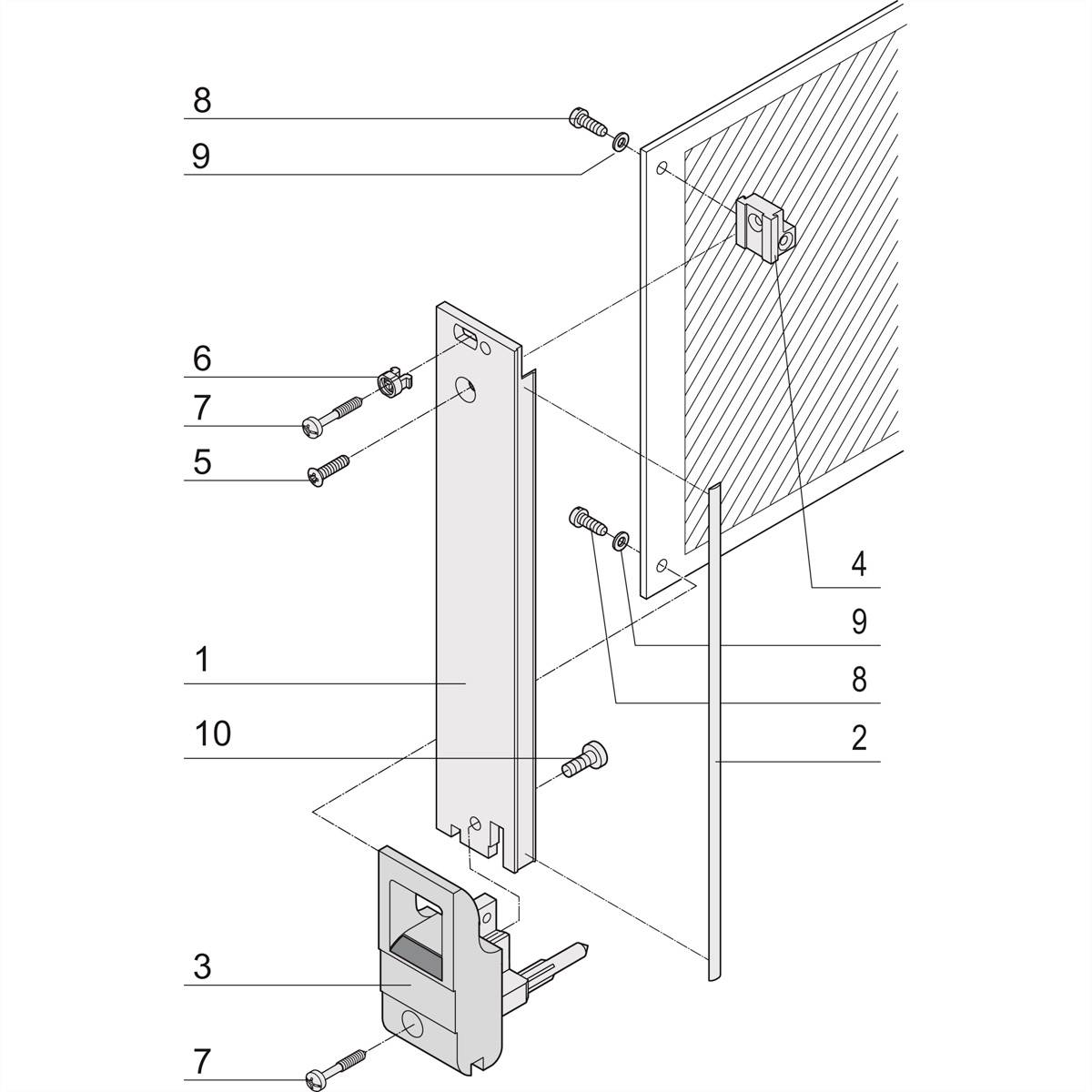 8
9
6
7
5
1
10
3
7
4
9
8
2