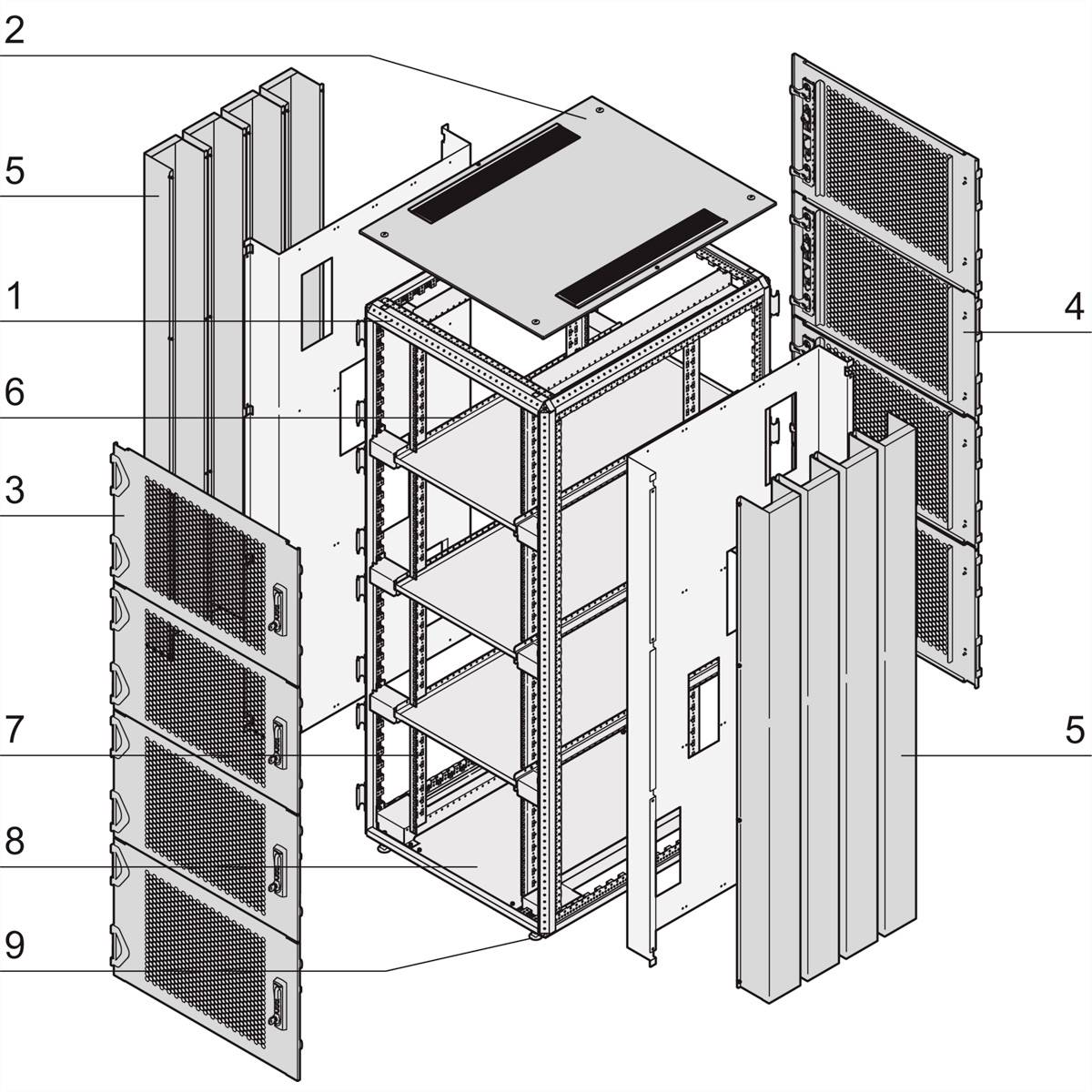 2
5
1
6
3
7
8
9
4
5