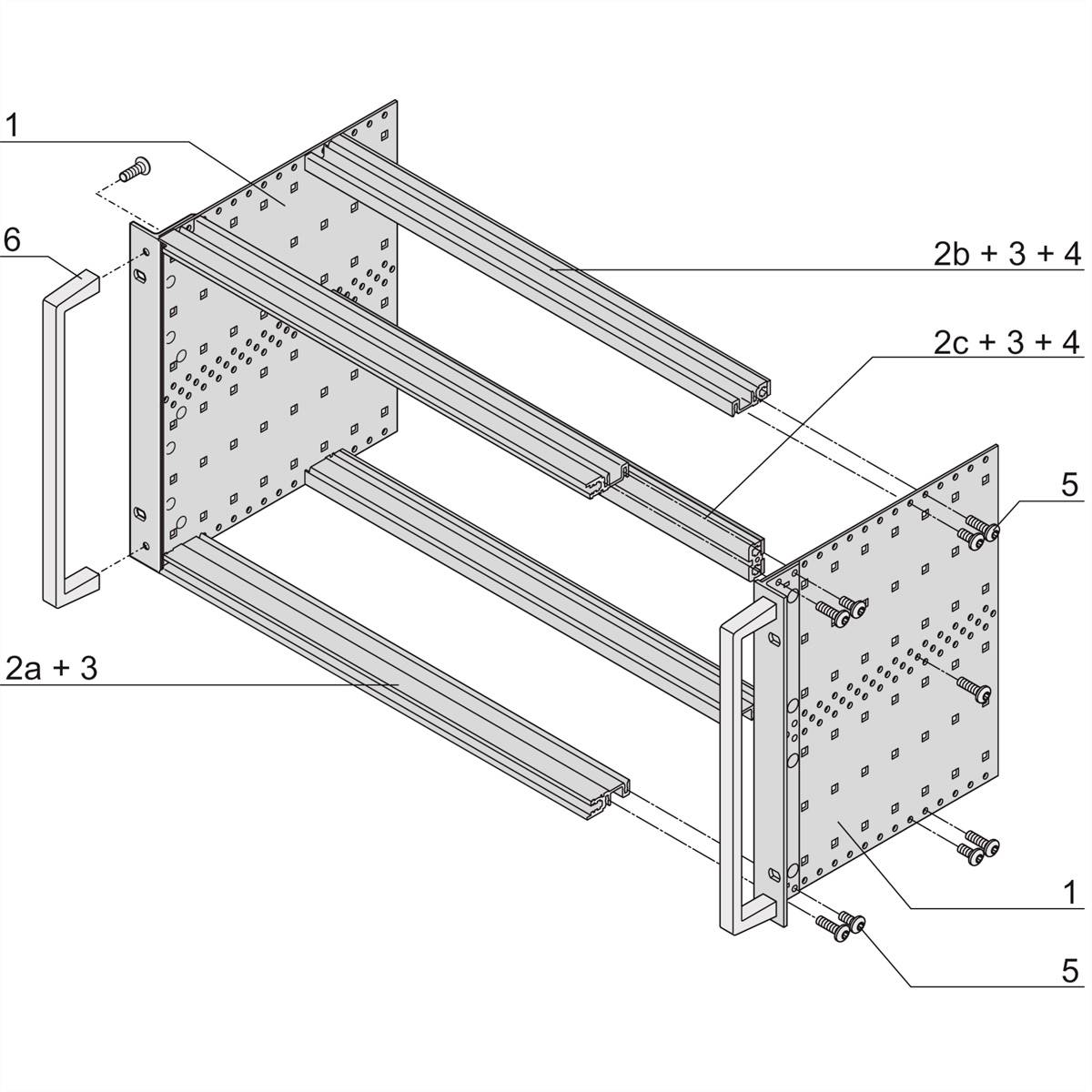 1

6

2b + 3 + 4

2c + 3 + 4

5

2a + 3

1

5