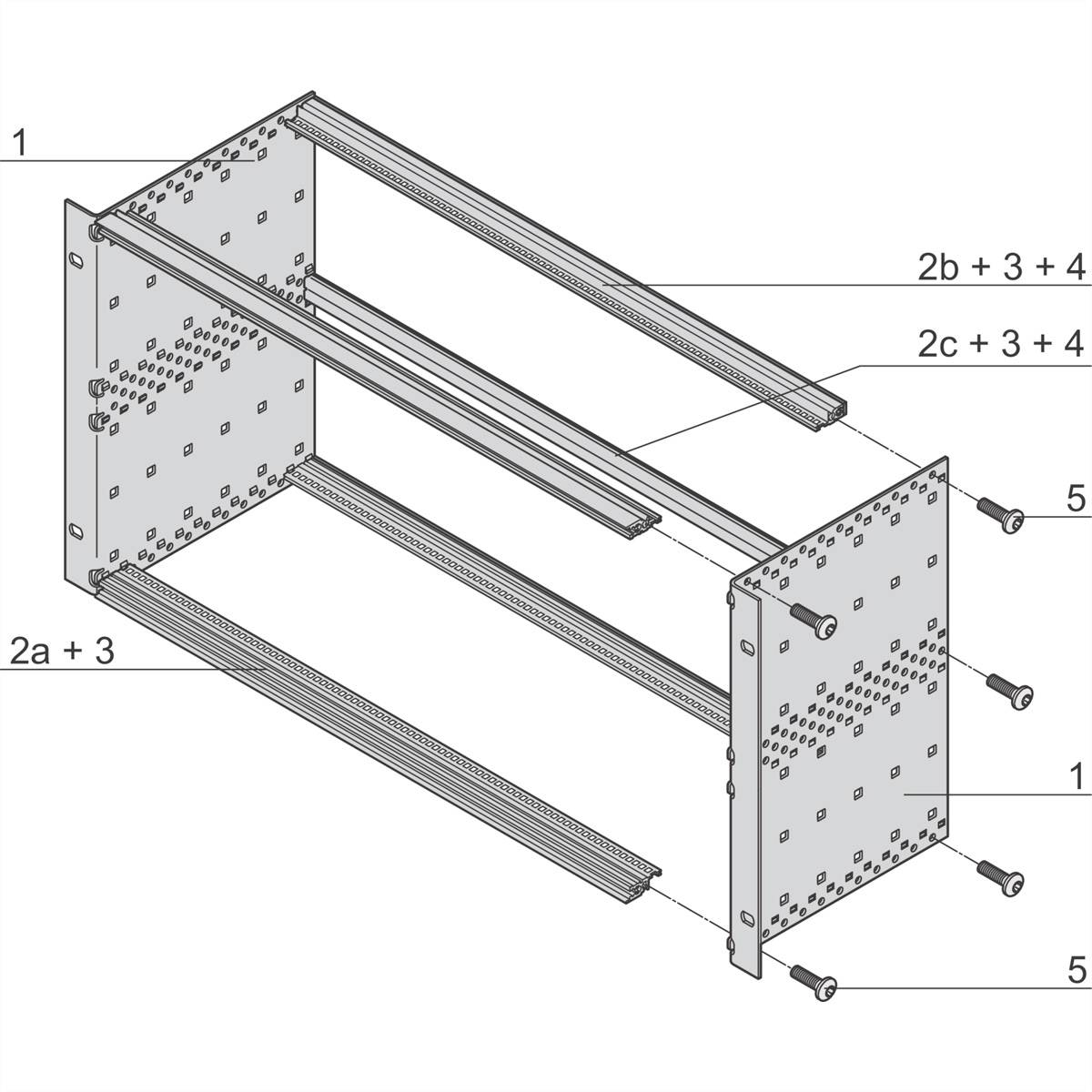 1

2b + 3 + 4

2c + 3 + 4

5

2a + 3

1

5