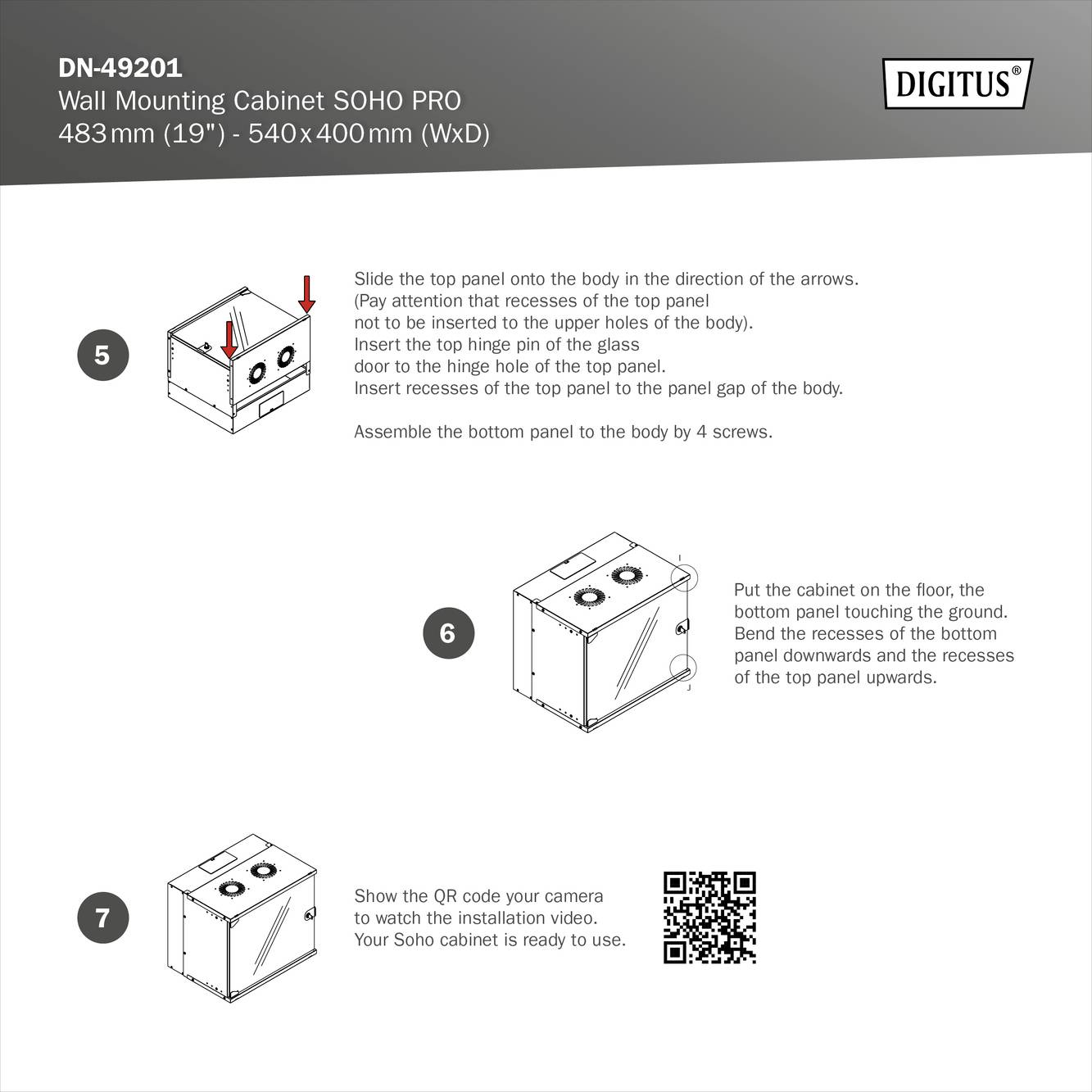 DN-49201
Wall Mounting Cabinet SOHO PRO
483 mm (19") - 540 x 400 mm (WxD)

DIGITUS®

5

Slide the top panel onto the body in the direction of the arrows. (Pay attention that recesses of the top panel not to be inserted to the upper holes of the body). Insert the top hinge pin of the glass door to the hinge hole of the top panel. Insert recesses of the top panel to the panel gap of the body.

Assemble the bottom panel to the body by 4 screws.

6

Put the cabinet on the floor, the bottom panel touching the ground. Bend the recesses of the bottom panel downwards and the recesses of the top panel upwards.

7

Show the QR code your camera to watch the installation video. Your Soho cabinet is ready to use.