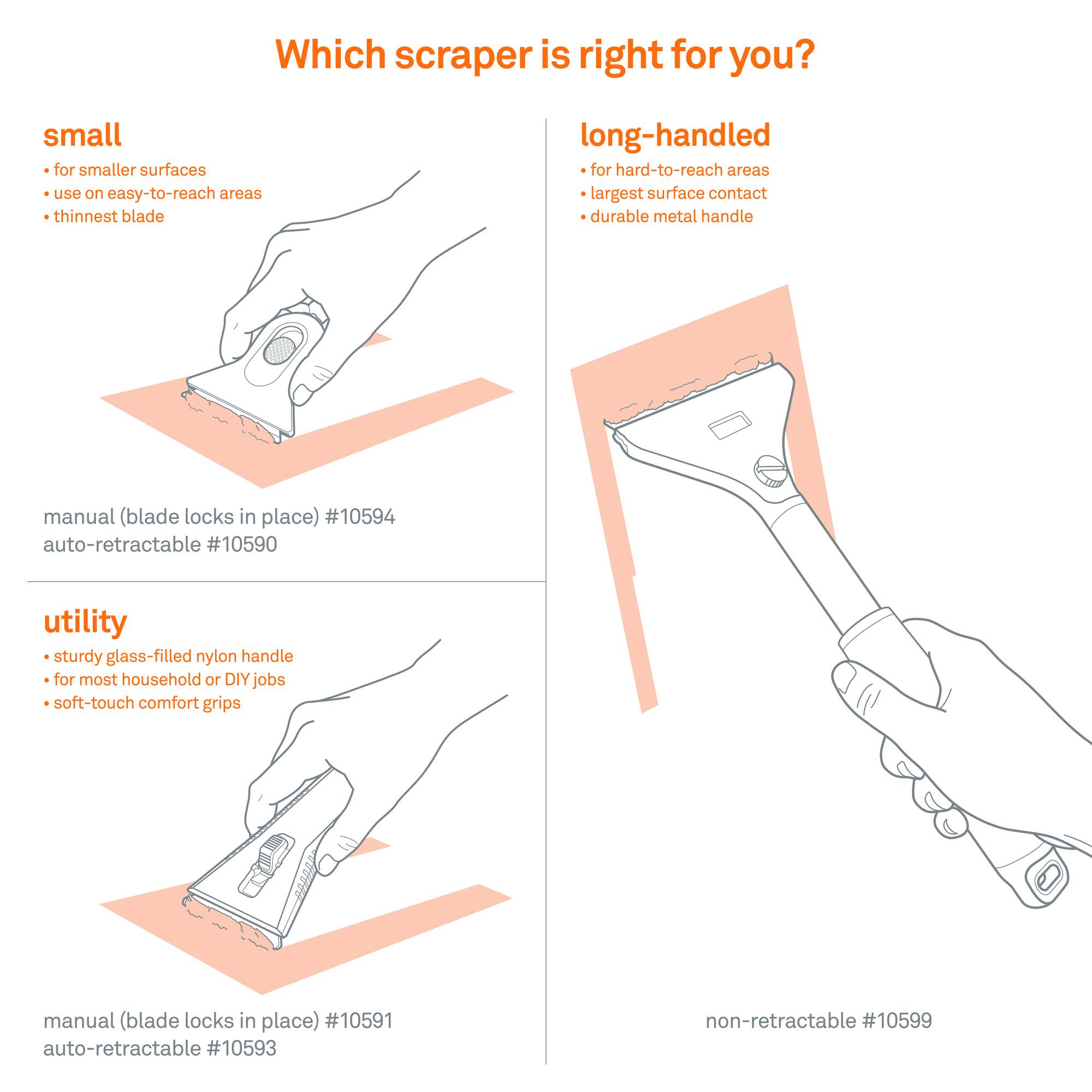 Which scraper is right for you?

small
• for smaller surfaces
• use on easy-to-reach areas
• thinnest blade

manual (blade locks in place) #10594
auto-retractable #10590

utility
• sturdy glass-filled nylon handle
• for most household or DIY jobs
• soft-touch comfort grips

manual (blade locks in place) #10591
auto-retractable #10593

long-handled
• for hard-to-reach areas
• largest surface contact
• durable metal handle

non-retractable #10599