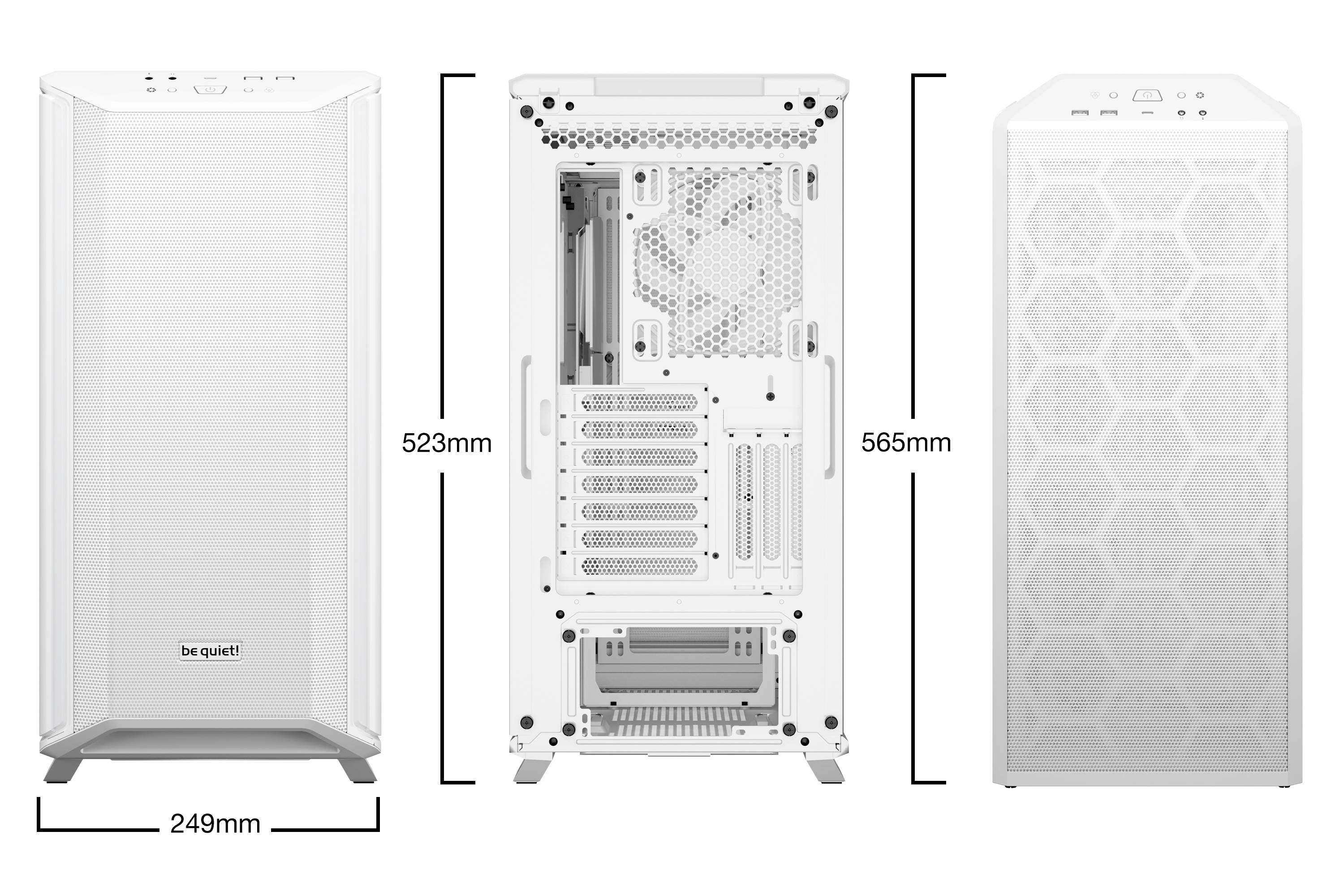 be quiet!

249mm

523mm

565mm