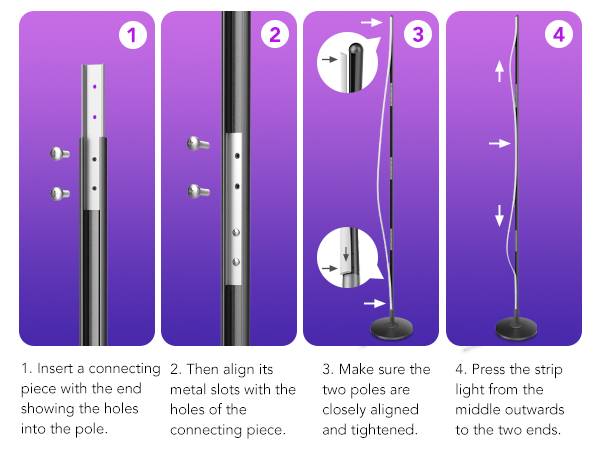 1

2

3

4

1. Insert a connecting piece with the end showing the holes into the pole.

2. Then align its metal slots with the holes of the connecting piece.

3. Make sure the two poles are closely aligned and tightened.

4. Press the strip light from the middle outwards to the two ends.