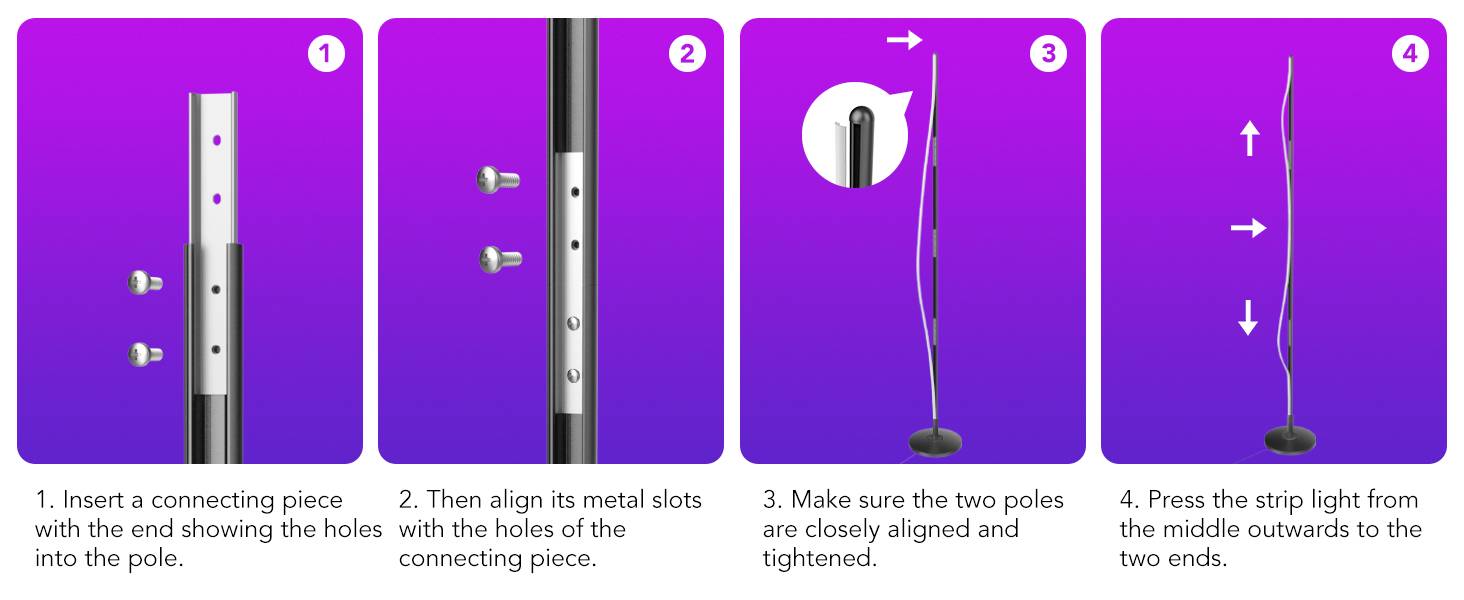 1

2

3

4

1. Insert a connecting piece with the end showing the holes into the pole.

2. Then align its metal slots with the holes of the connecting piece.

3. Make sure the two poles are closely aligned and tightened.

4. Press the strip light from the middle outwards to the two ends.