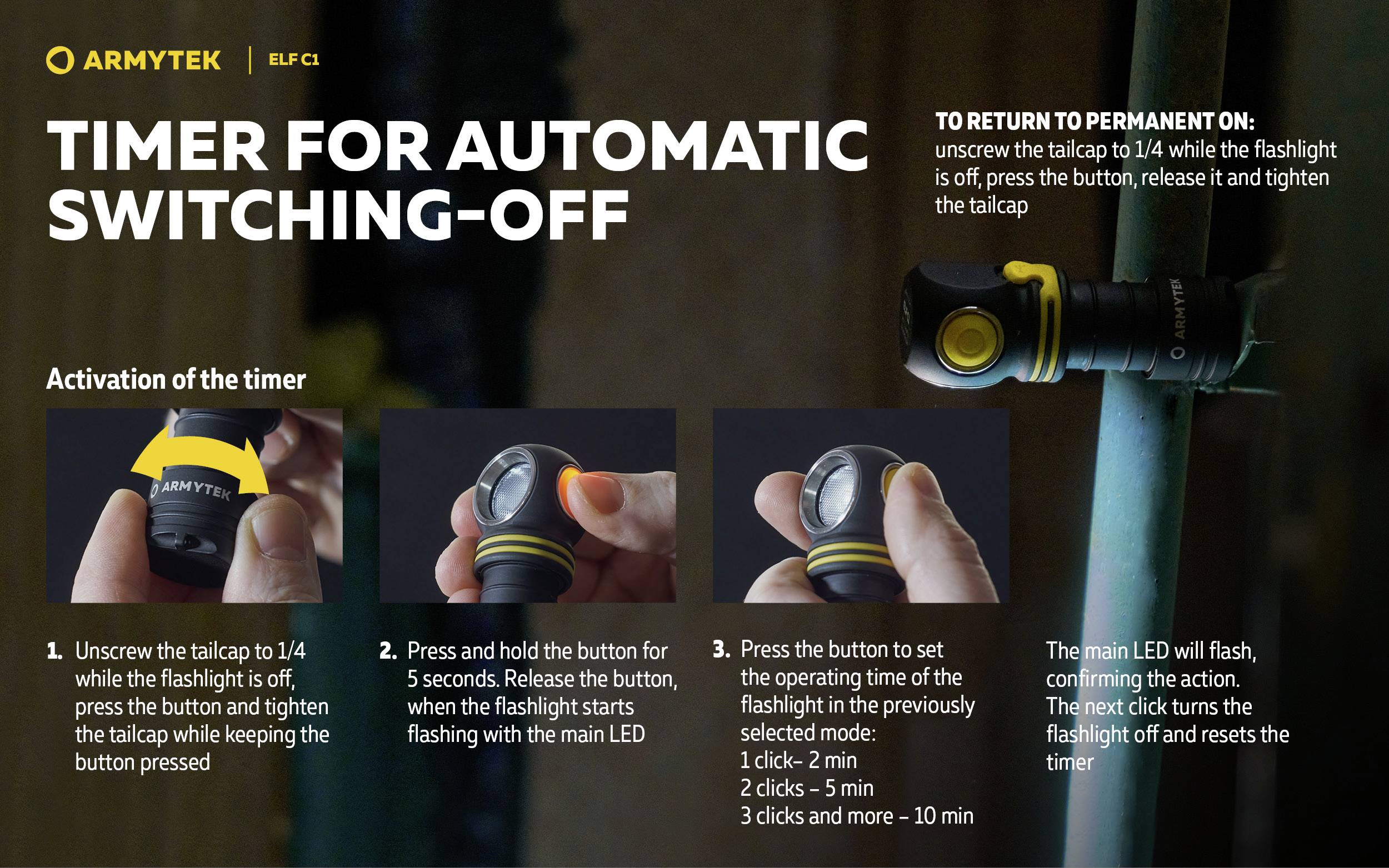 ARMYTEK | ELF C1

TIMER FOR AUTOMATIC SWITCHING-OFF

TO RETURN TO PERMANENT ON: unscrew the tailcap to 1/4 while the flashlight is off, press the button, release it and tighten the tailcap

ARMYTEK

Activation of the timer

ARMYTEK

1. Unscrew the tailcap to 1/4 while the flashlight is off, press the button and tighten the tailcap while keeping the button pressed

2. Press and hold the button for 5 seconds. Release the button, when the flashlight starts flashing with the main LED

3. Press the button to set the operating time of the flashlight in the previously selected mode:
1 click– 2 min
2 clicks – 5 min
3 clicks and more – 10 min

The main LED will flash, confirming the action.
The next click turns the flashlight off and resets the timer