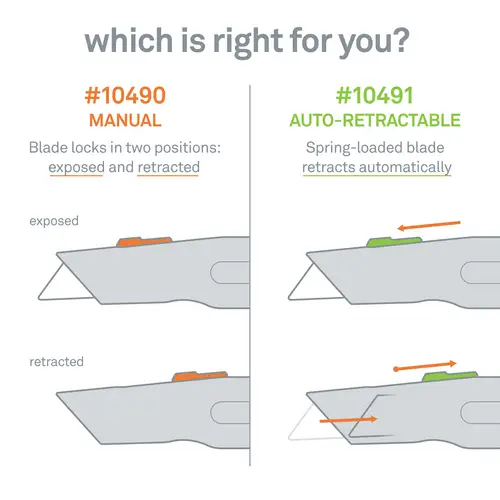 which is right for you?

#10490
MANUAL
Blade locks in two positions: exposed and retracted

exposed

retracted

#10491
AUTO-RETRACTABLE
Spring-loaded blade retracts automatically