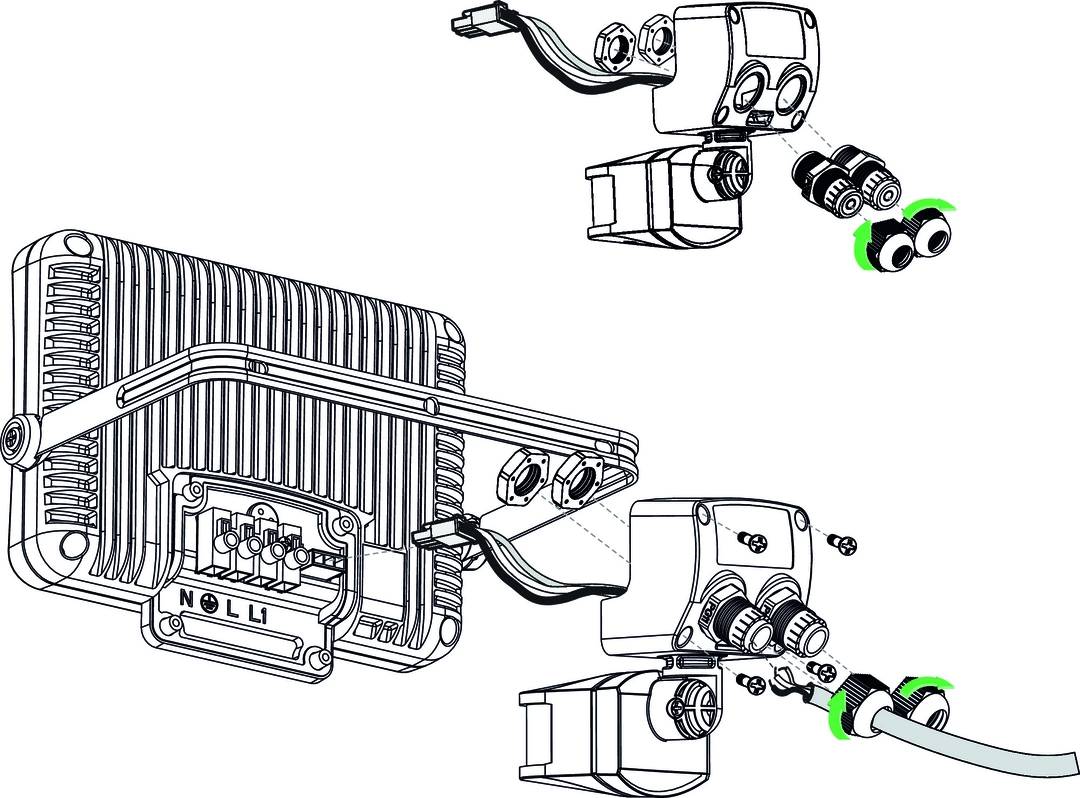 N L L1