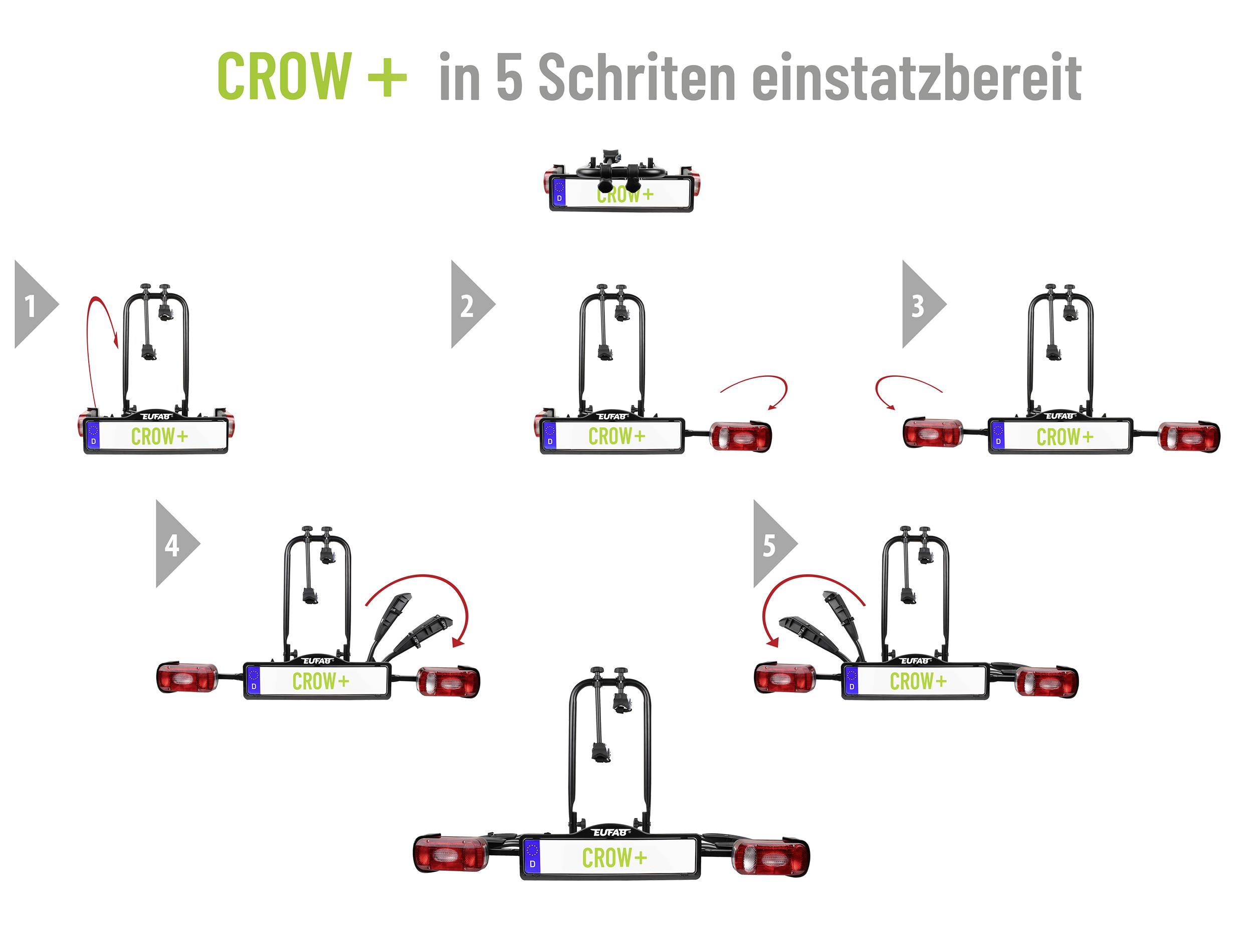 CROW + in 5 Schriten einstatzbereit

D CROW+

1

EUFAB
D CROW+

2

EUFAB
D CROW+

3

EUFAB
D CROW+

4

EUFAB
D CROW+

5

EUFAB
D CROW+

EUFAB
D CROW+