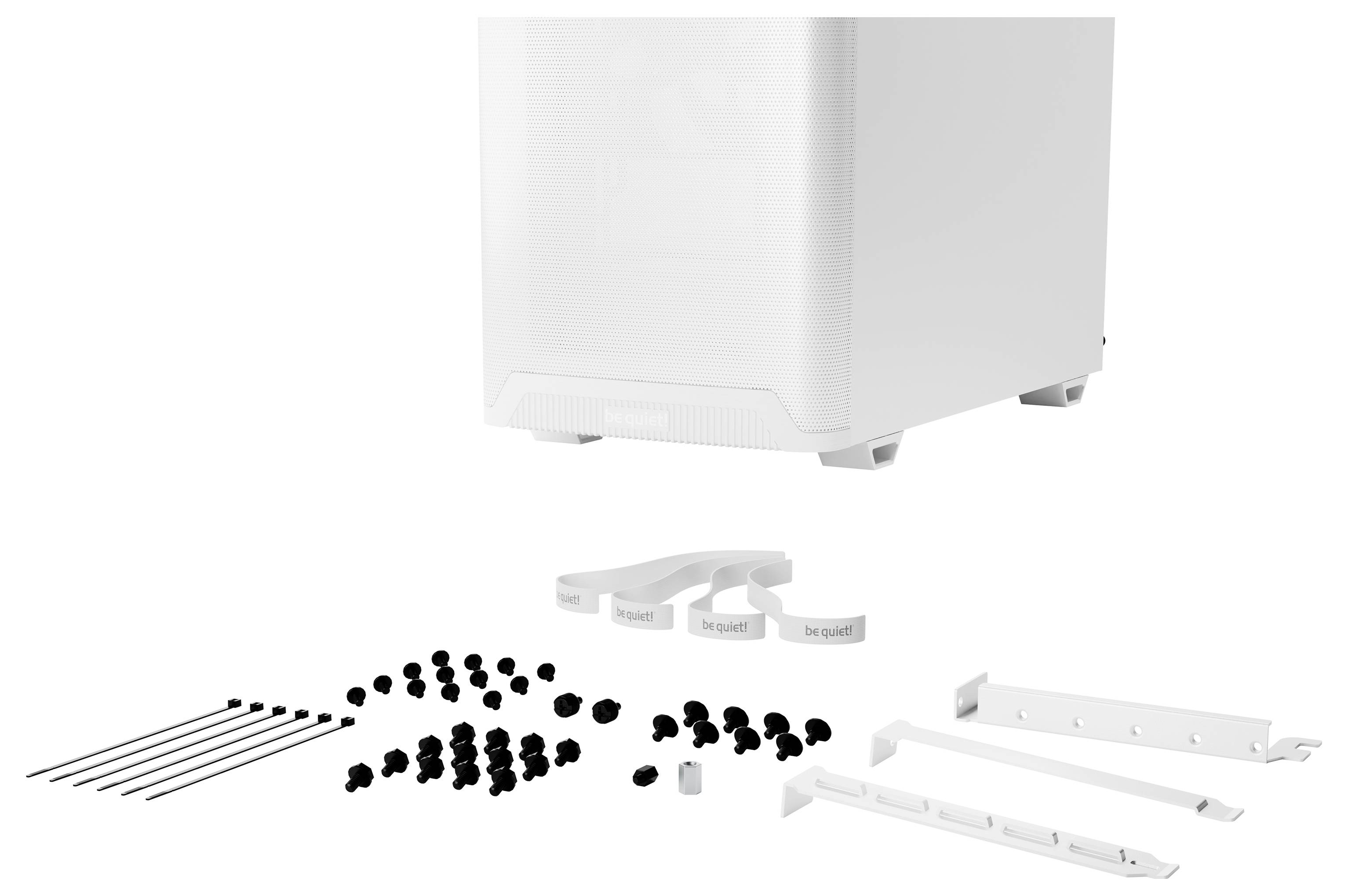 be quiet!

be quiet!

be quiet!

be quiet!

be quiet!