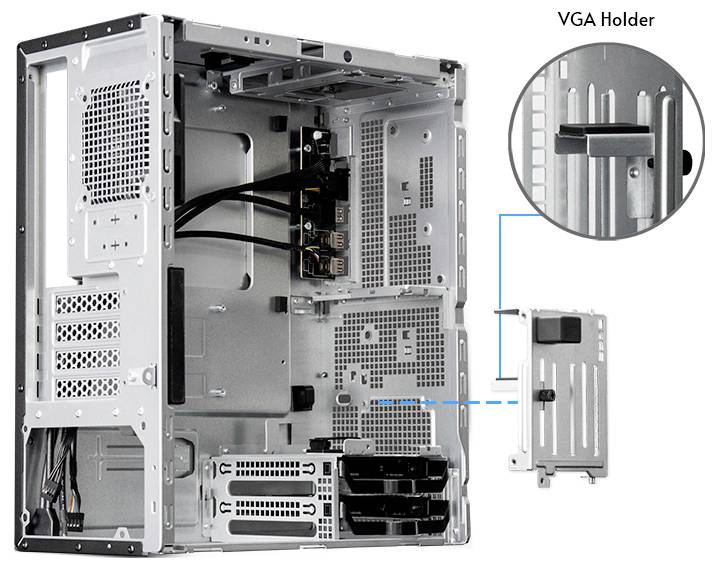 VGA Holder