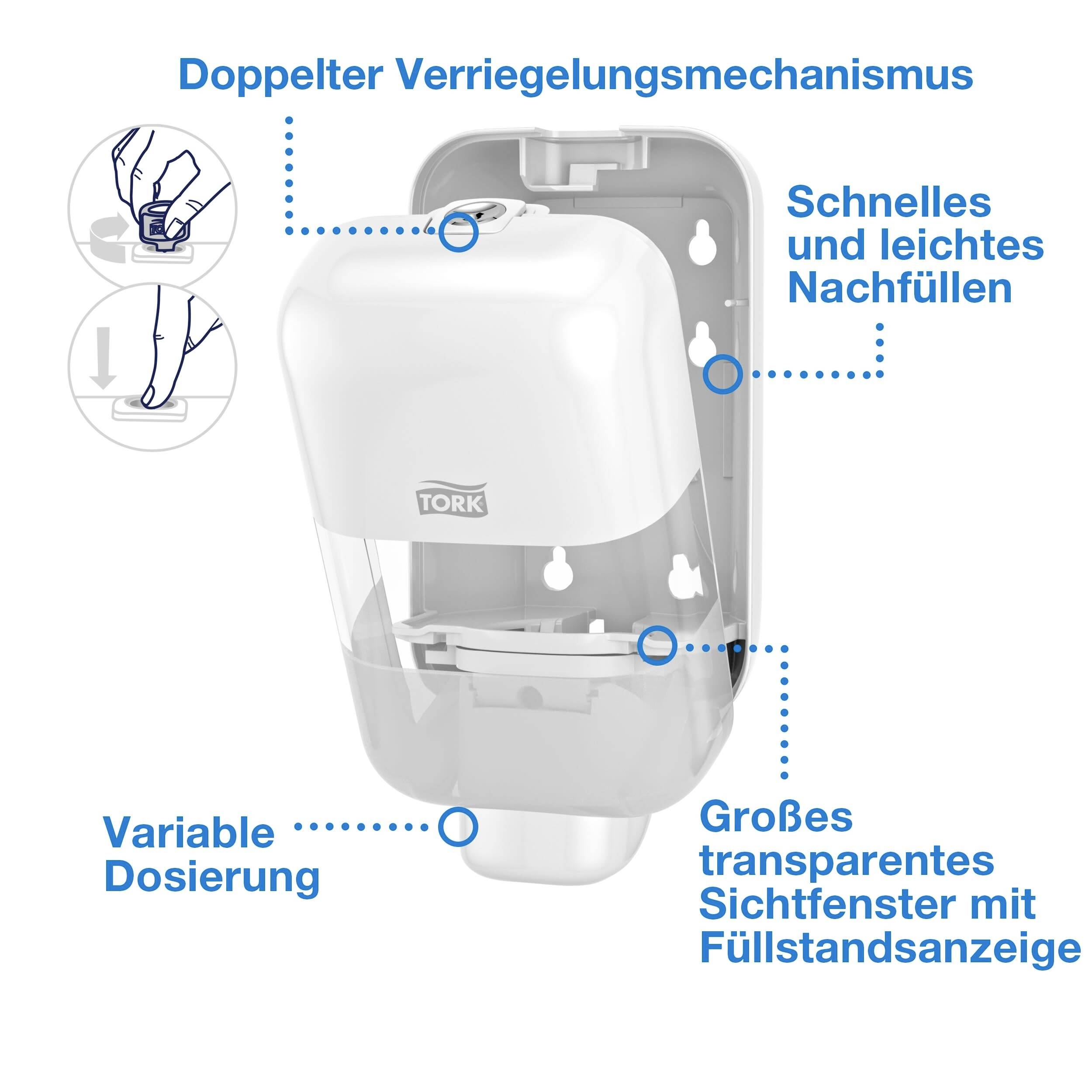 Doppelter Verriegelungsmechanismus

Schnelles und leichtes Nachfüllen

TORK

Variable Dosierung

Großes transparentes Sichtfenster mit Füllstandsanzeige