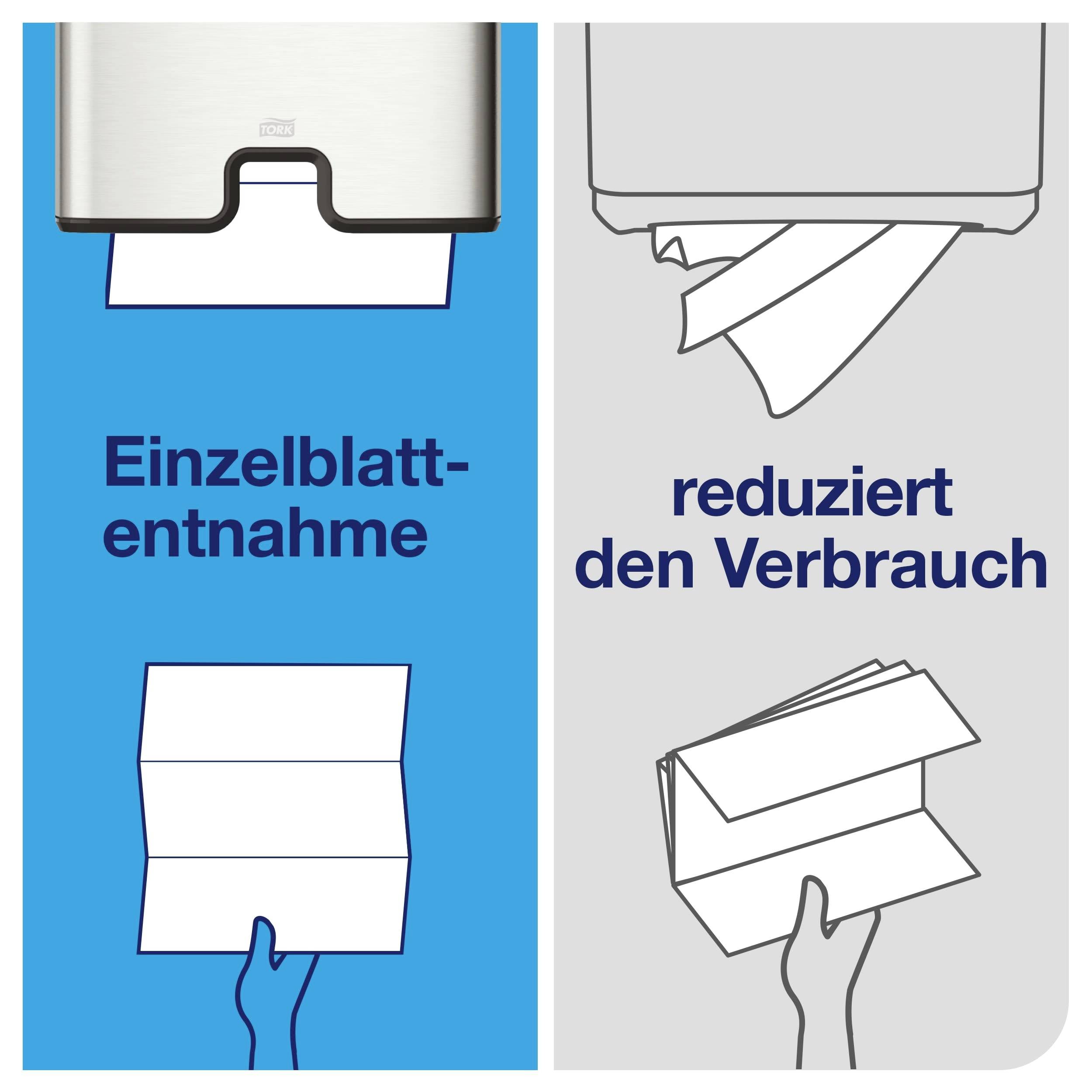 TORK

Einzelblatt-entnahme

reduziert den Verbrauch