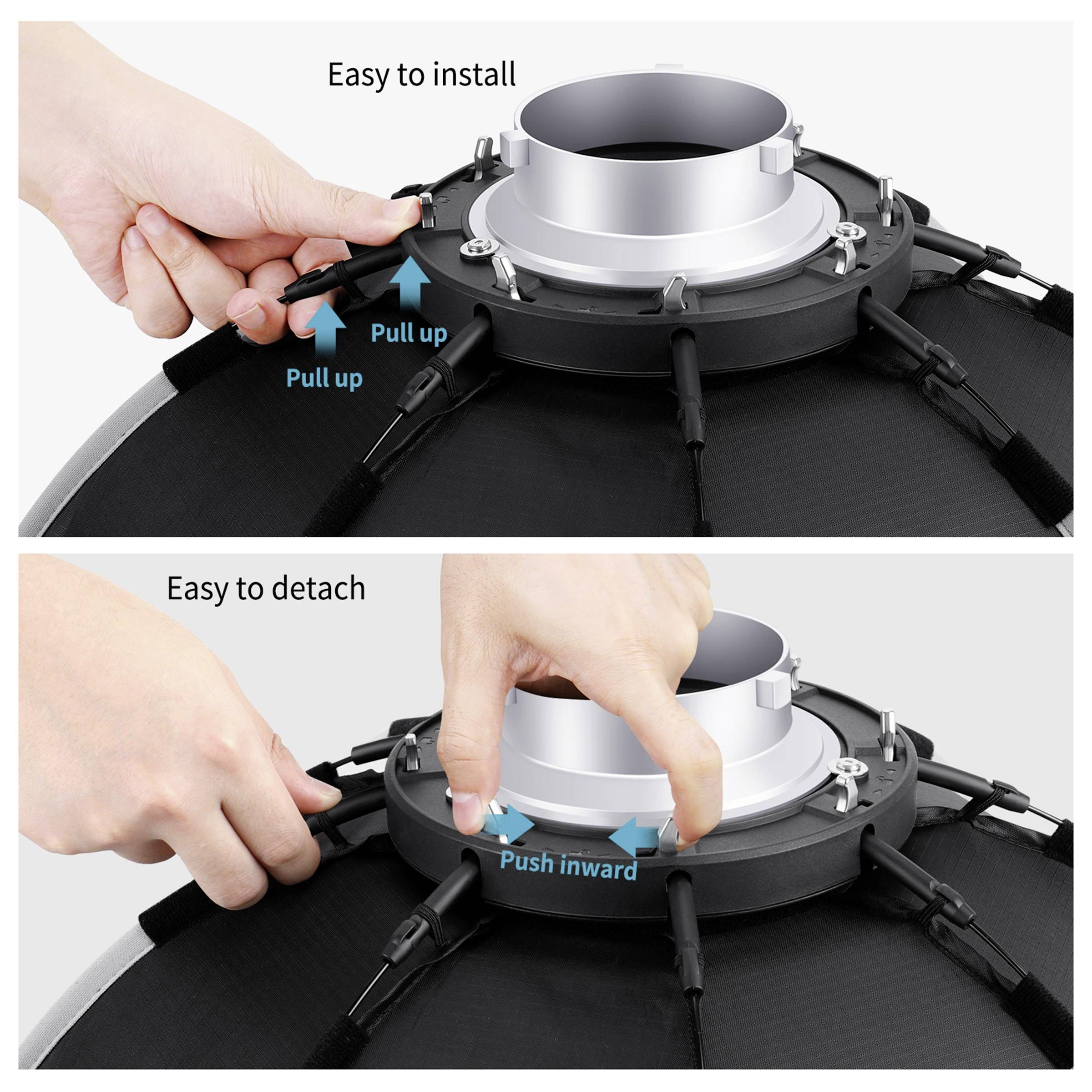 Easy to install

Pull up

Pull up

Easy to detach

Push inward