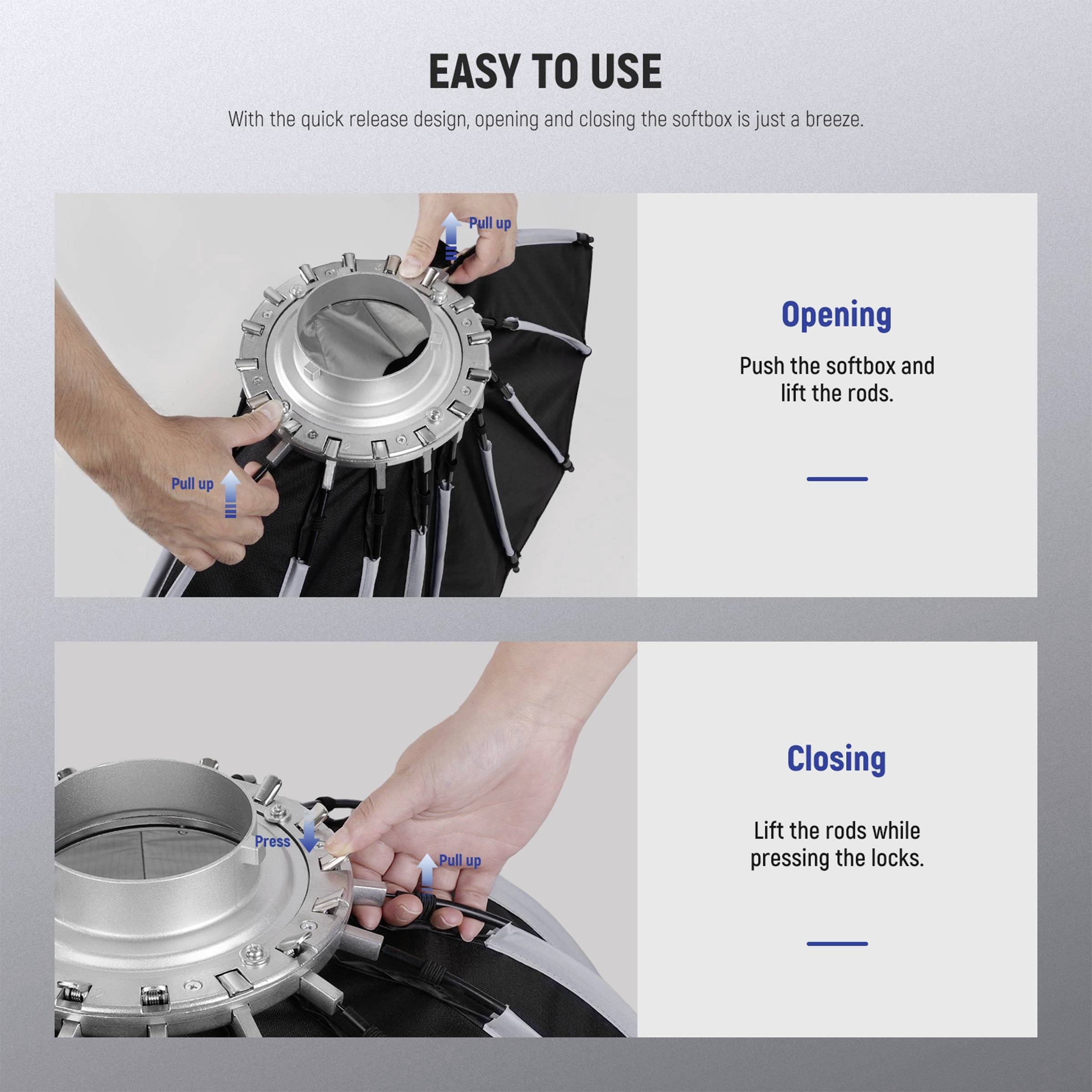 EASY TO USE

With the quick release design, opening and closing the softbox is just a breeze.

Pull up

Pull up

Opening

Push the softbox and lift the rods.

Press

Pull up

Closing

Lift the rods while pressing the locks.