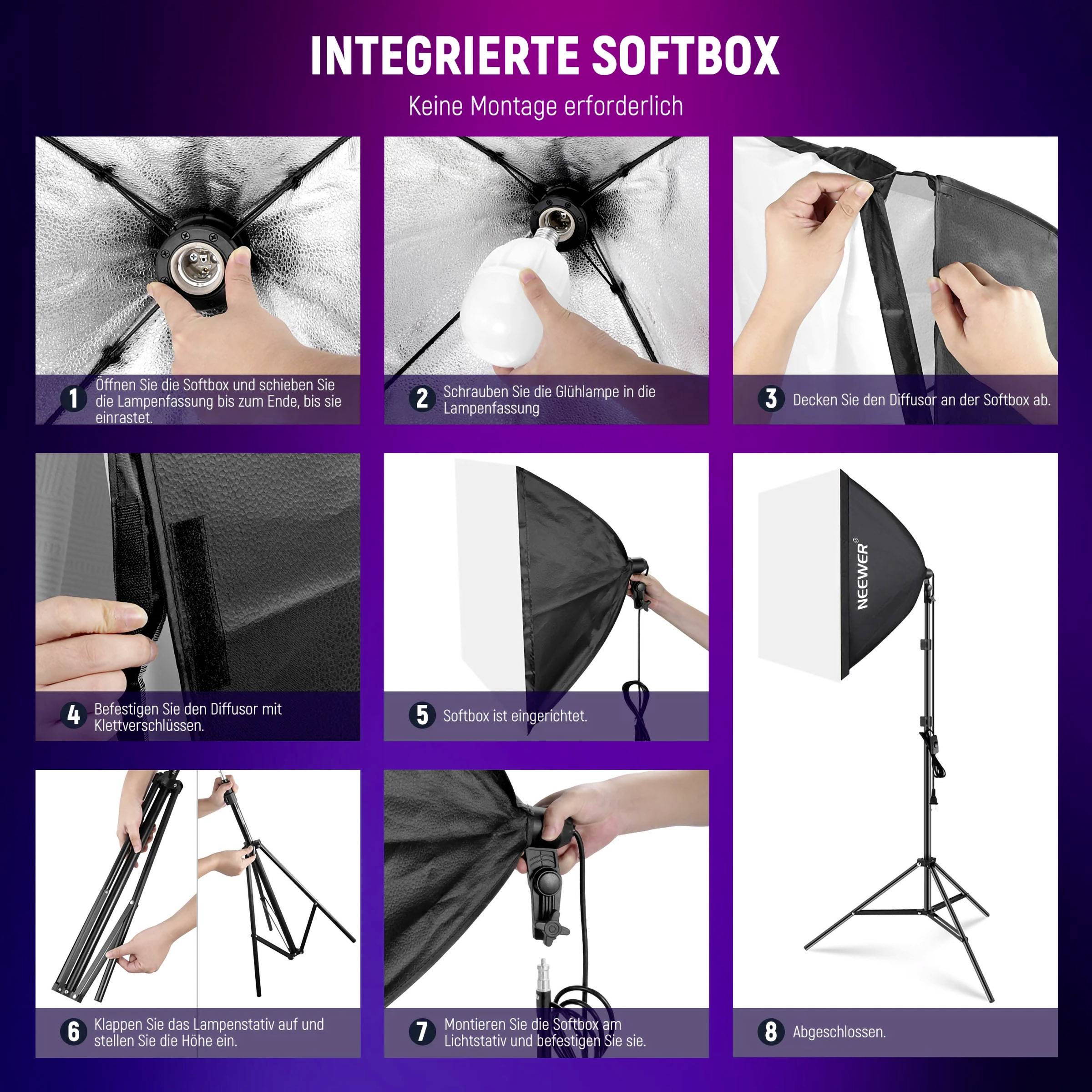 INTEGRIERTE SOFTBOX

Keine Montage erforderlich

1 Öffnen Sie die Softbox und schieben Sie die Lampenfassung bis zum Ende, bis sie einrastet.

2 Schrauben Sie die Glühlampe in die Lampenfassung

3 Decken Sie den Diffusor an der Softbox ab.

4 Befestigen Sie den Diffusor mit Klettverschlüssen.

5 Softbox ist eingerichtet.

NEEWER®

6 Klappen Sie das Lampenstativ auf und stellen Sie die Höhe ein.

7 Montieren Sie die Softbox am Lichtstativ und befestigen Sie sie.

8 Abgeschlossen.