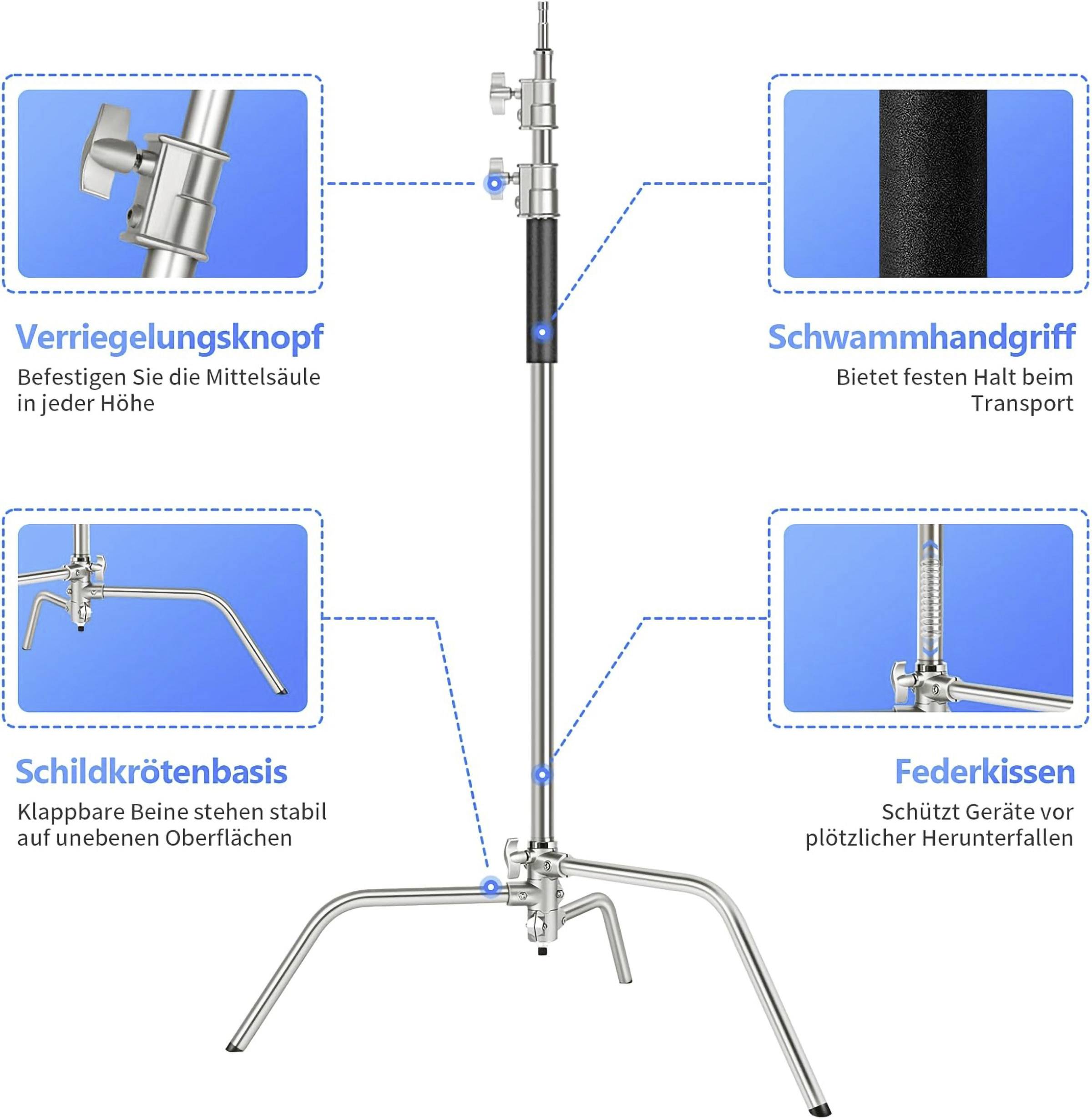 Verriegelungsknopf
Befestigen Sie die Mittelsäule in jeder Höhe

Schwammhandgriff
Bietet festen Halt beim Transport

Schildkrötenbasis
Klappbare Beine stehen stabil auf unebenen Oberflächen

Federkissen
Schützt Geräte vor plötzlicher Herunterfallen