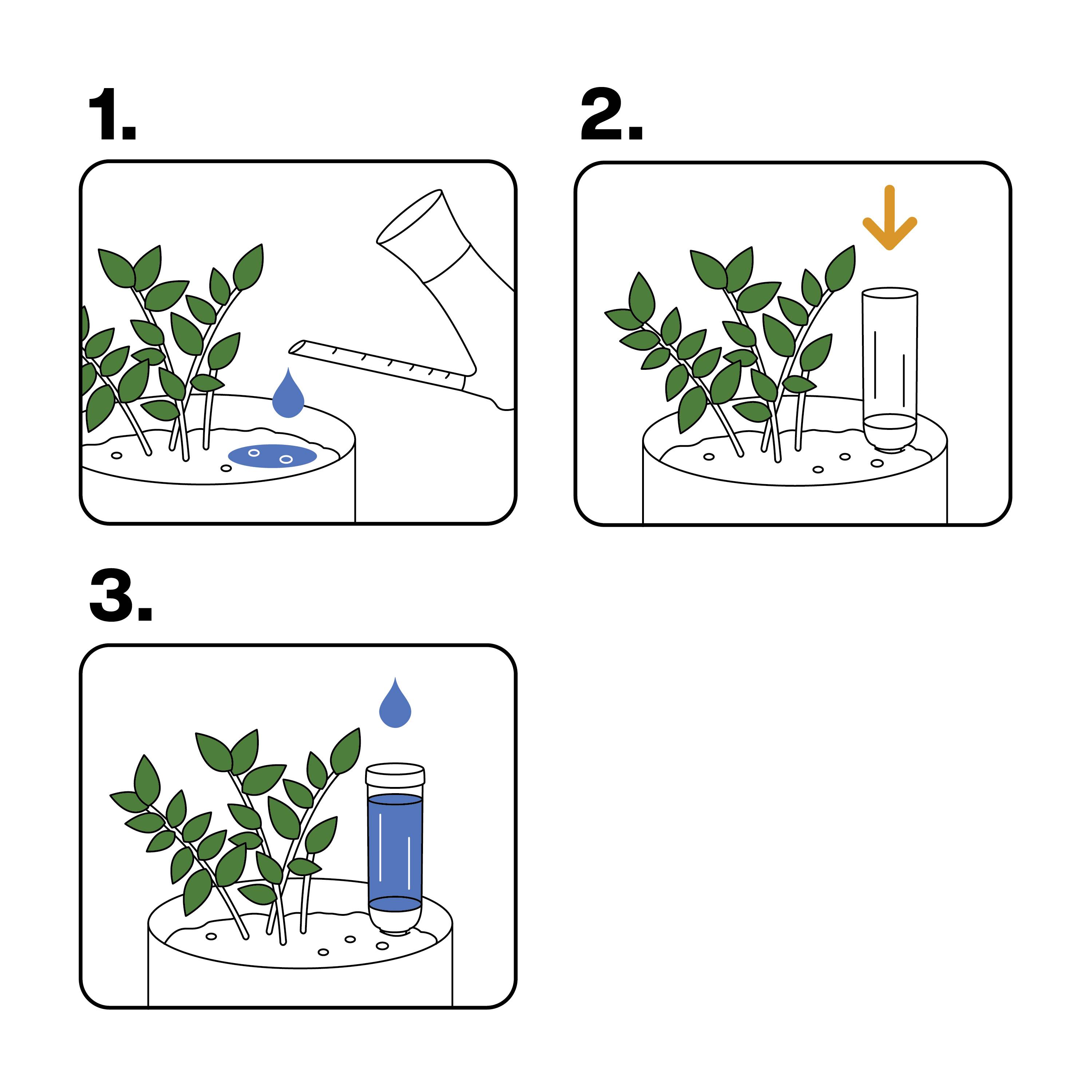 1.

2.

3.