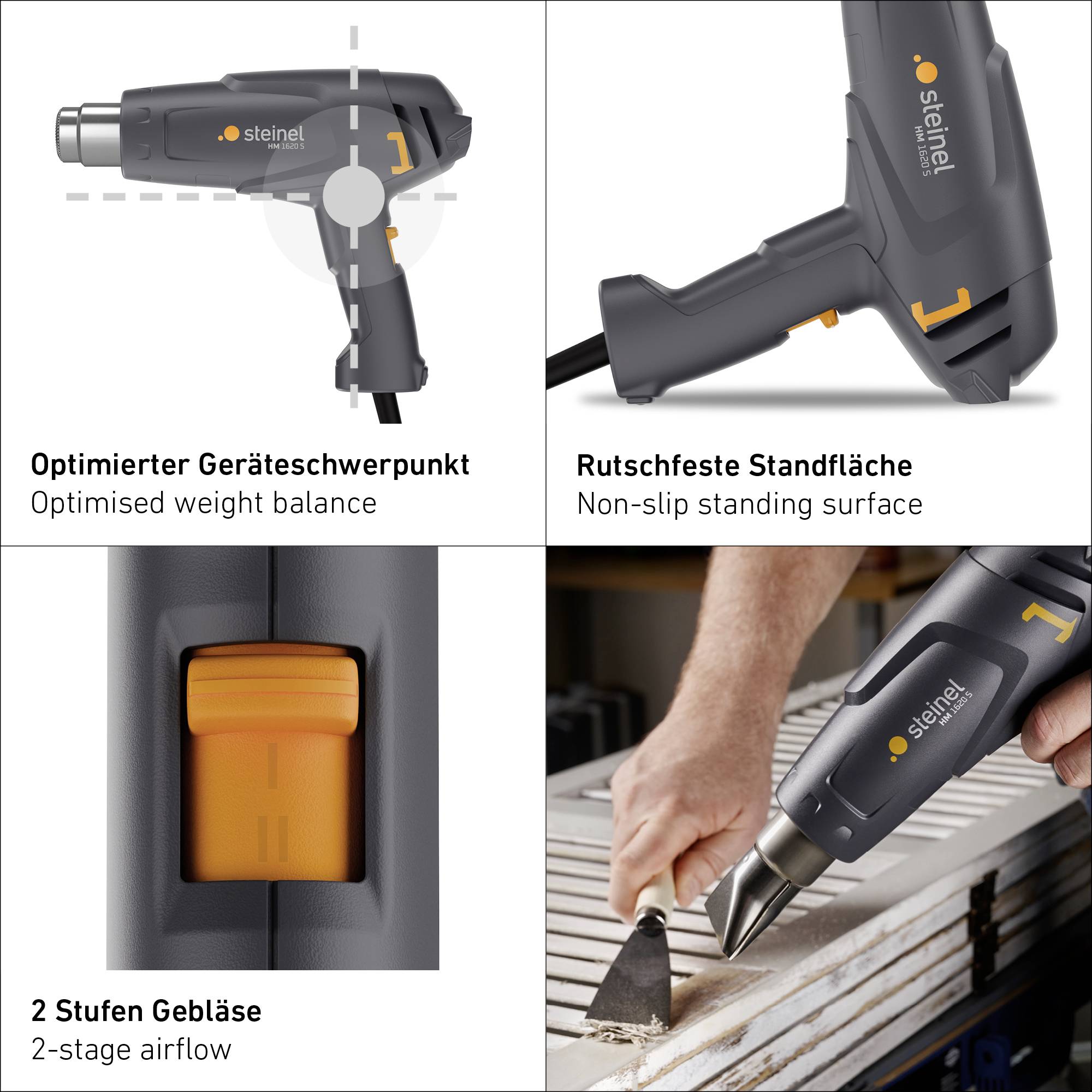 steinel
HM 1620 S

Optimierter Geräteschwerpunkt
Optimised weight balance

steinel
HM 1620 S

Rutschfeste Standfläche
Non-slip standing surface

I
II

2 Stufen Gebläse
2-stage airflow

steinel
HM 1620 S