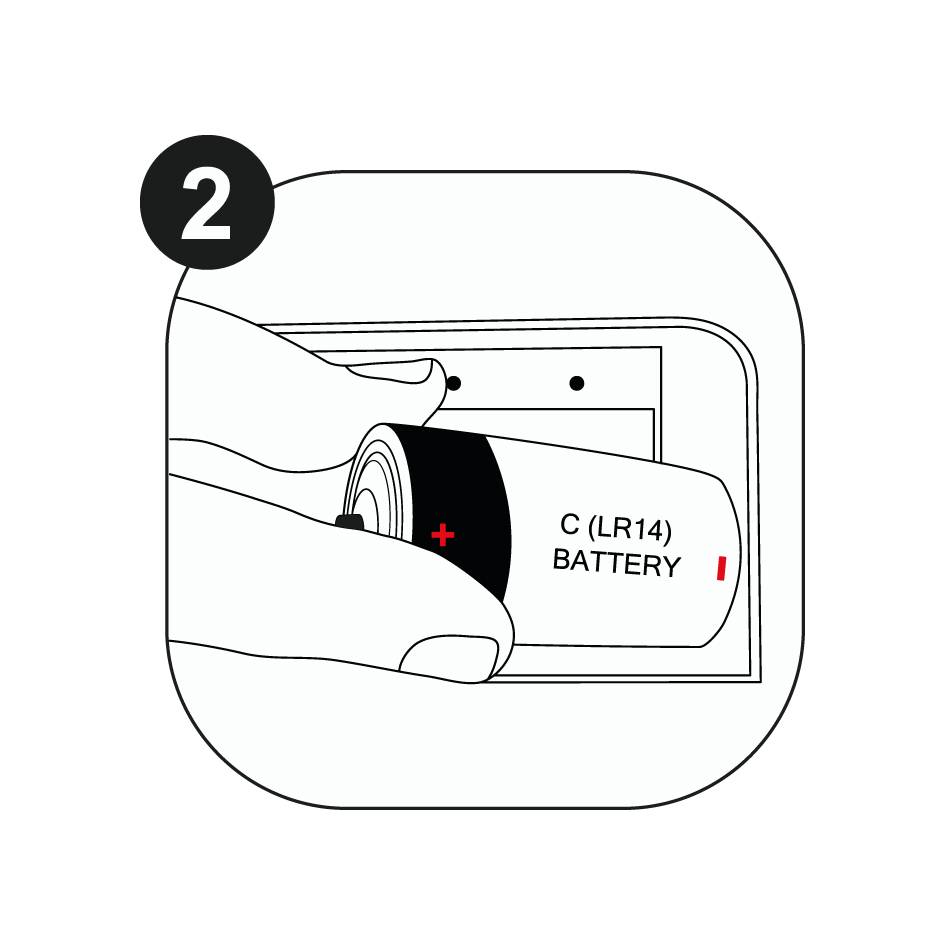 2

+

C (LR14)
BATTERY

-