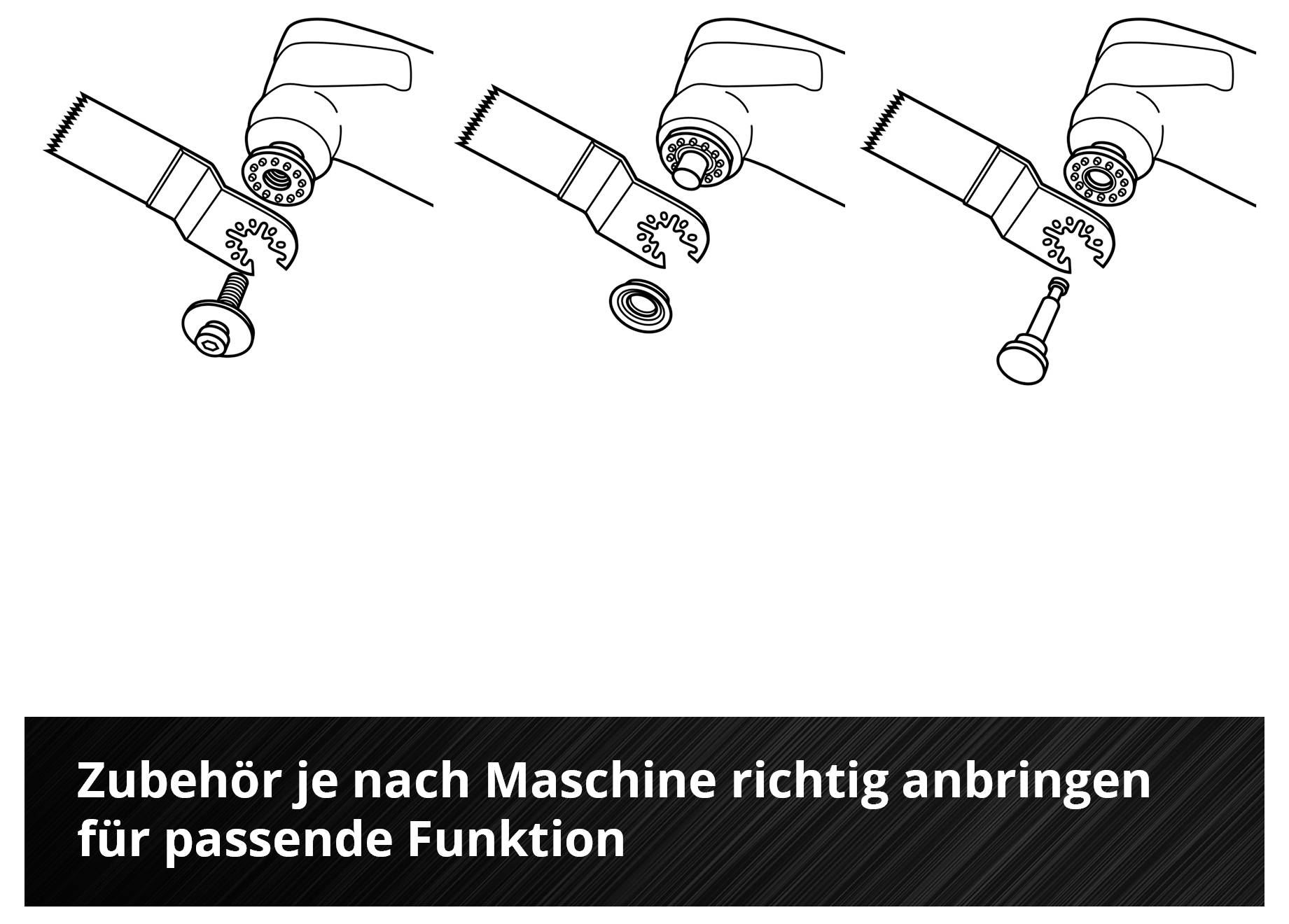 Zubehör je nach Maschine richtig anbringen für passende Funktion