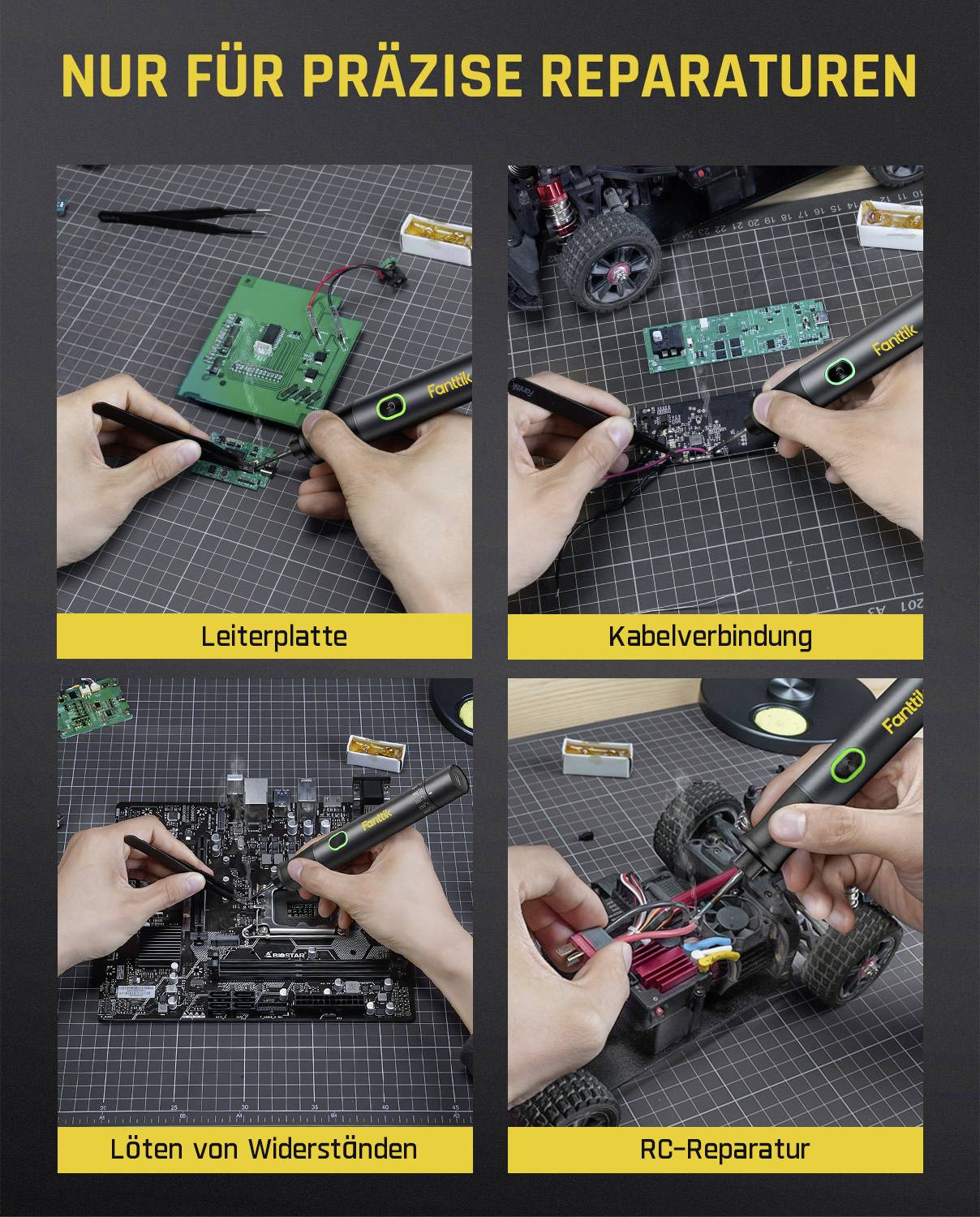 NUR FÜR PRÄZISE REPARATUREN

Fanttik

Leiterplatte

Fanttik

Kabelverbindung

Fanttik

BIOSTAR

Löten von Widerständen

Fanttik

RC-Reparatur