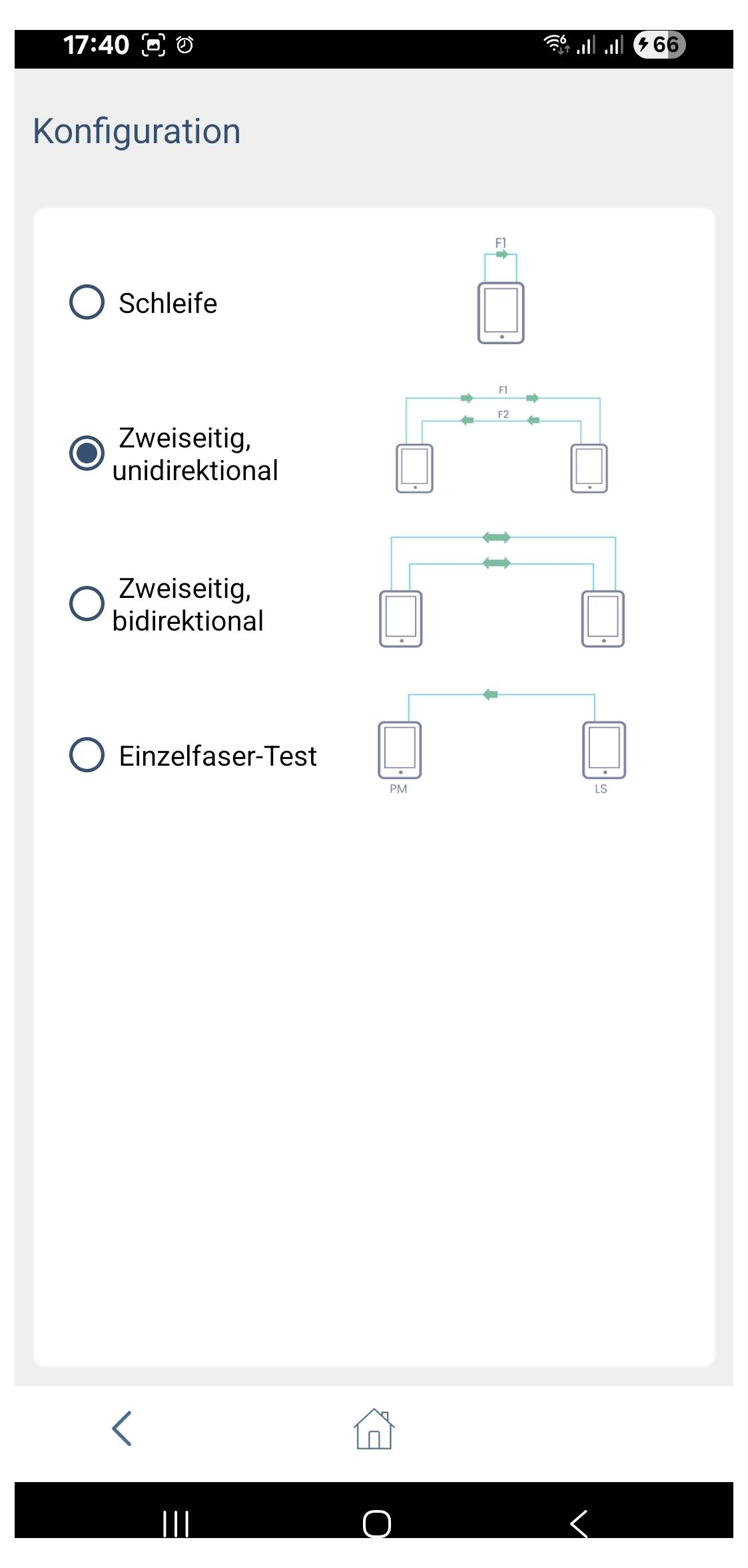 17:40

66

Konfiguration

Schleife

F1

Zweiseitig, unidirektional

F1

F2

Zweiseitig, bidirektional

Einzelfaser-Test

PM

LS