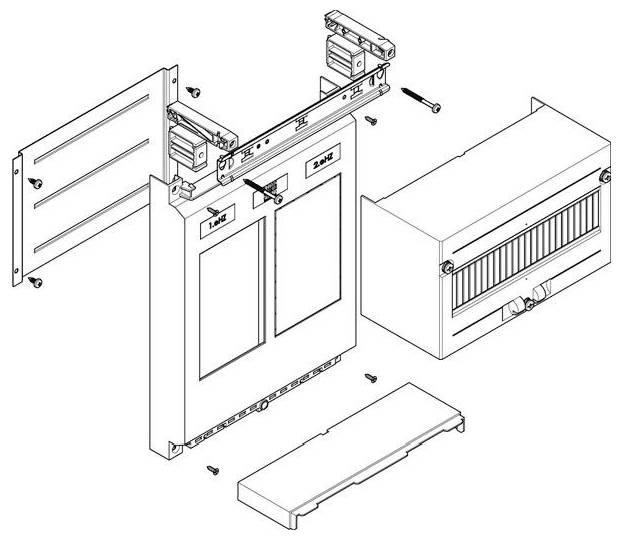 1.eHZ

2.eHZ