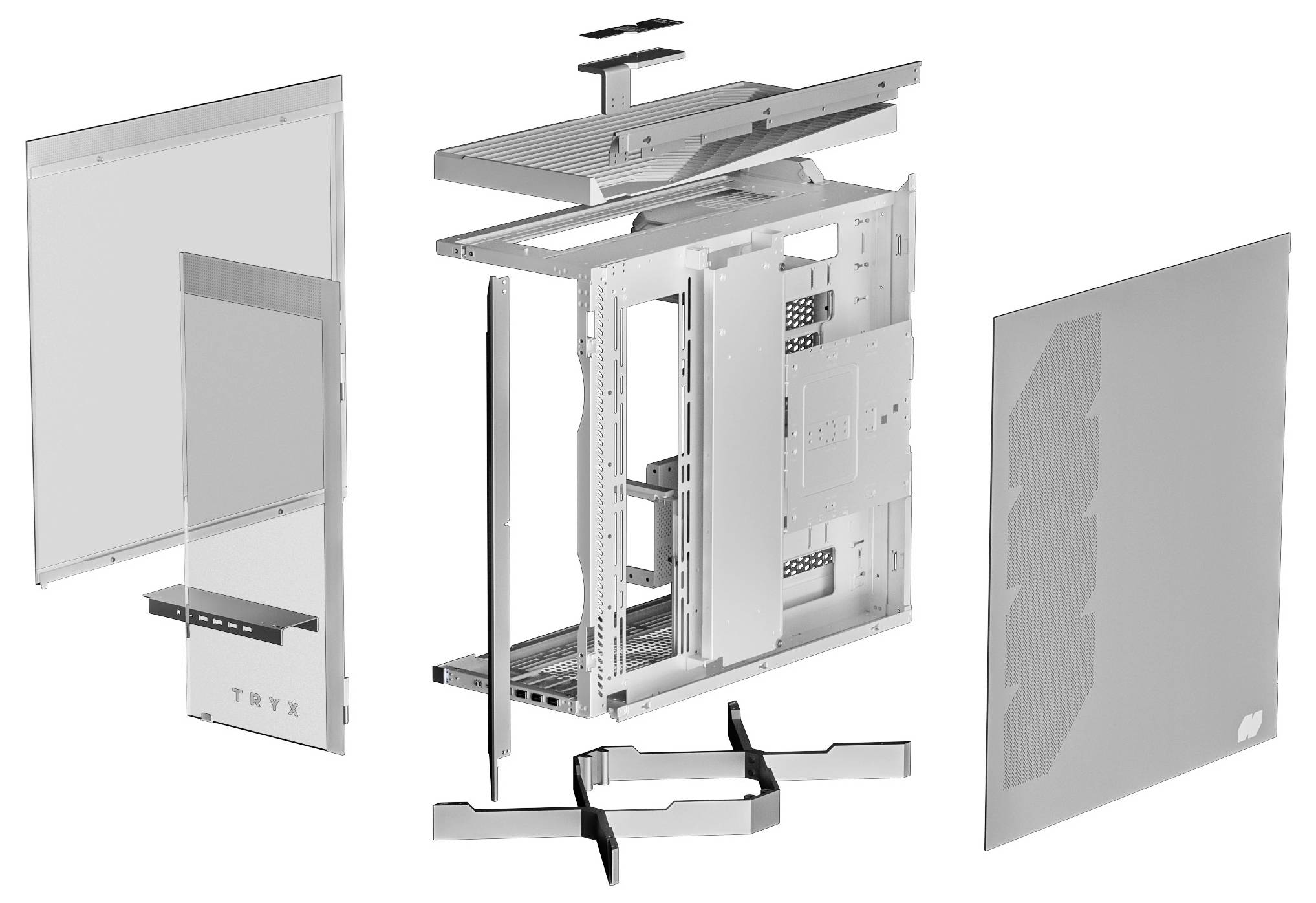 TRYX