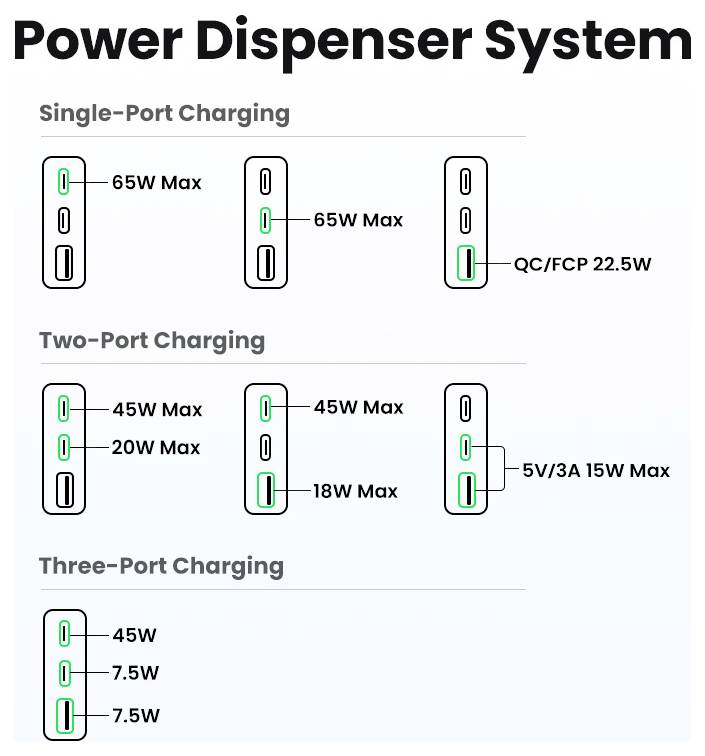 Power Dispenser System

Single-Port Charging

65W Max

65W Max

QC/FCP 22.5W

Two-Port Charging

45W Max
20W Max

45W Max
18W Max

5V/3A 15W Max

Three-Port Charging

45W
7.5W
7.5W