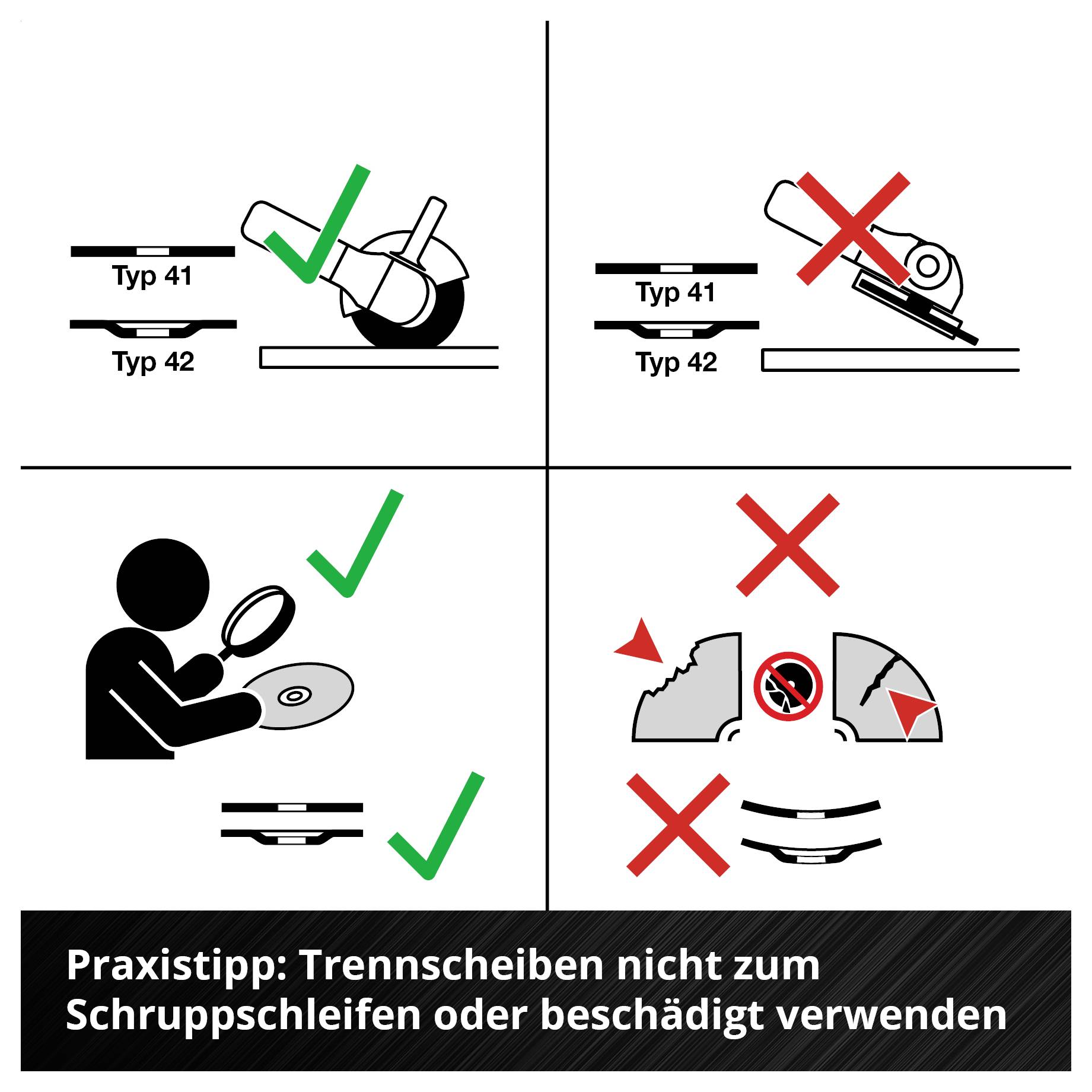 Typ 41

Typ 42

Typ 41

Typ 42

Praxistipp: Trennscheiben nicht zum Schruppschleifen oder beschädigt verwenden