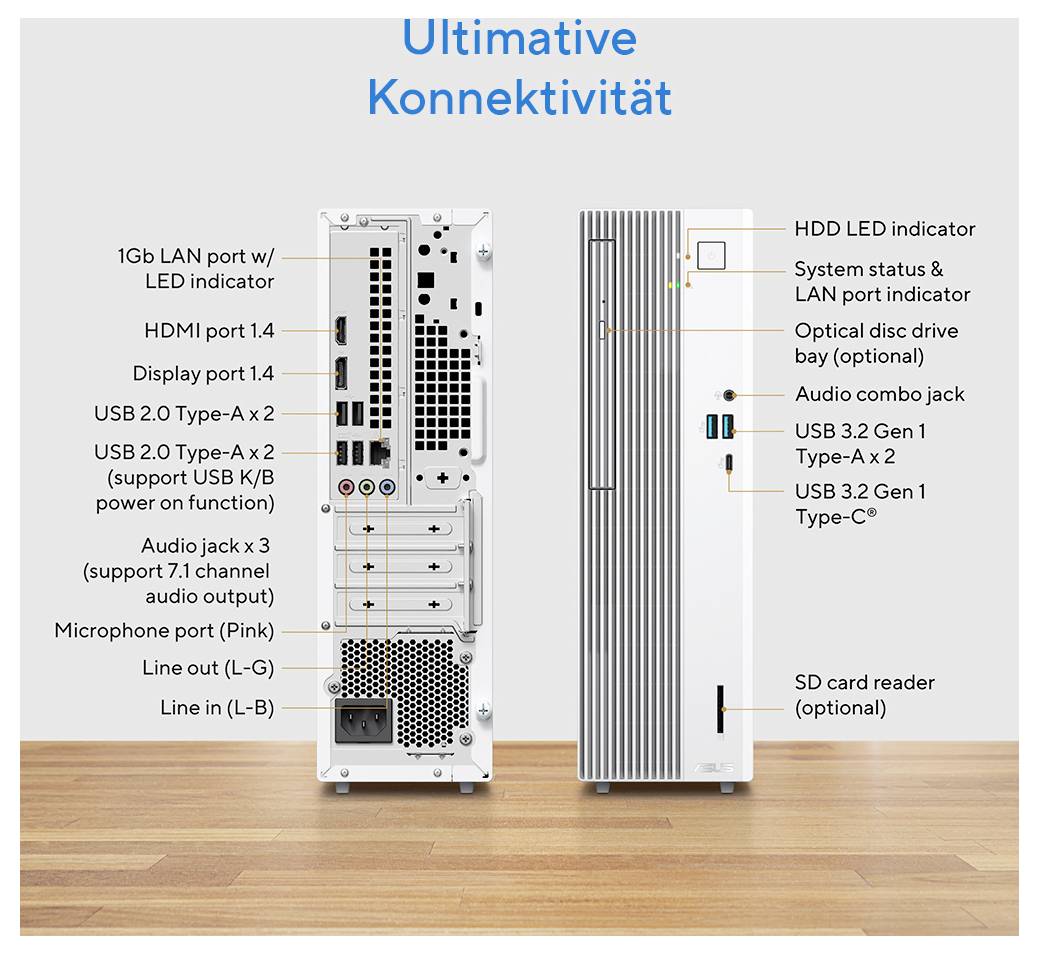 Ultimative Konnektivität

1Gb LAN port w/ LED indicator

HDMI port 1.4

Display port 1.4

USB 2.0 Type-A x 2

USB 2.0 Type-A x 2 (support USB K/B power on function)

Audio jack x 3 (support 7.1 channel audio output)

Microphone port (Pink)

Line out (L-G)

Line in (L-B)

HDD LED indicator

System status & LAN port indicator

Optical disc drive bay (optional)

Audio combo jack

USB 3.2 Gen 1 Type-A x 2

USB 3.2 Gen 1 Type-C®

SD card reader (optional)

ASUS