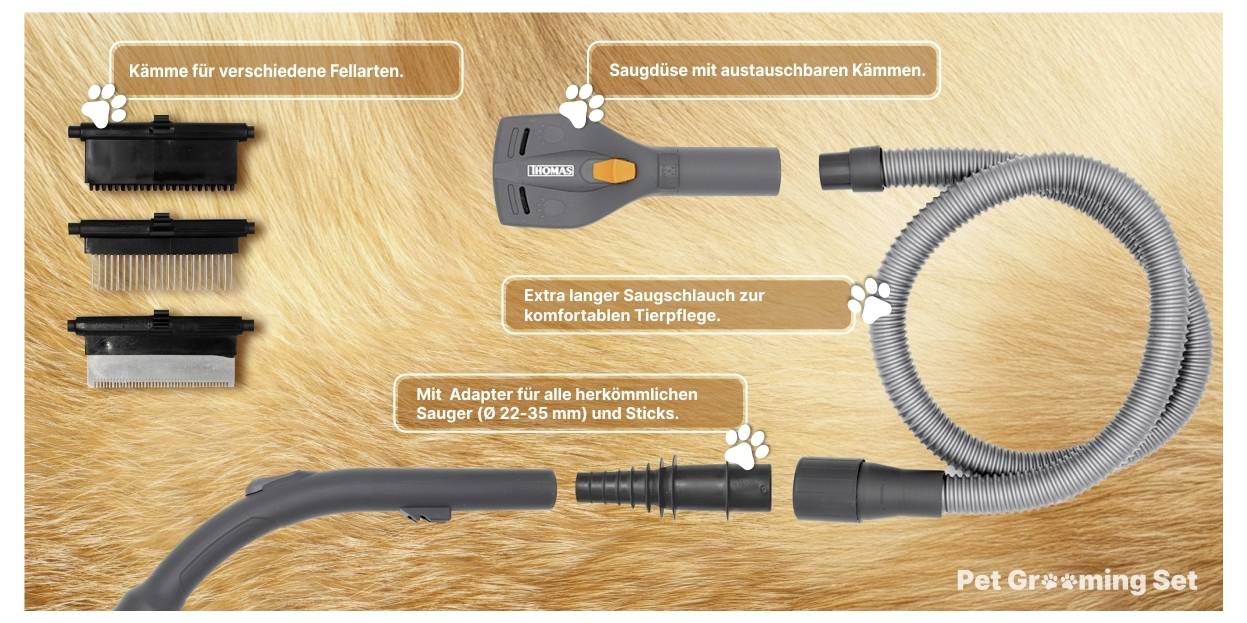 Kämme für verschiedene Fellarten.

Saugdüse mit austauschbaren Kämmen.

THOMAS

Extra langer Saugschlauch zur komfortablen Tierpflege.

Mit Adapter für alle herkömmlichen Sauger (Ø 22-35 mm) und Sticks.

Pet Grooming Set