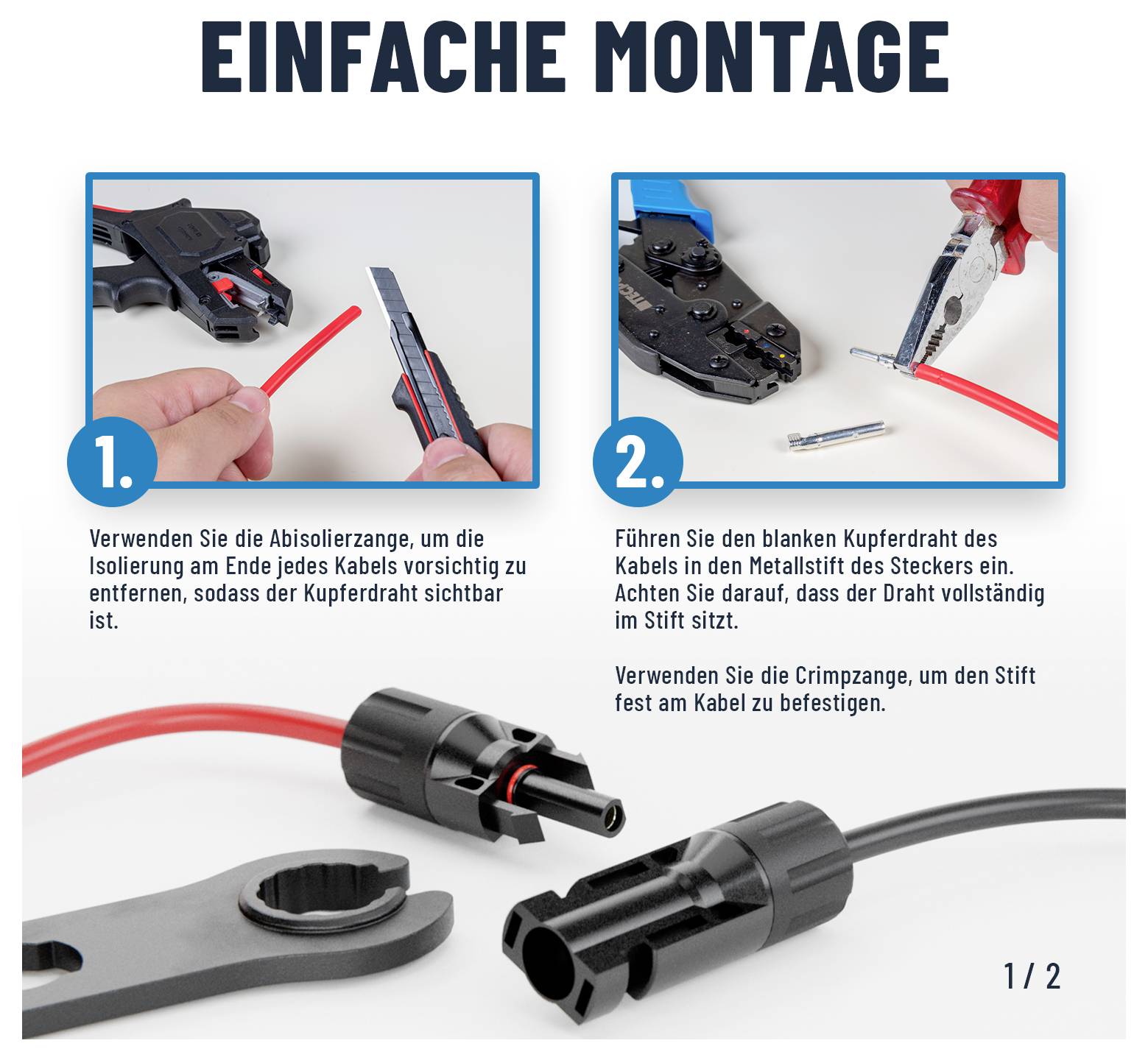 EINFACHE MONTAGE

1.

Verwenden Sie die Abisolierzange, um die Isolierung am Ende jedes Kabels vorsichtig zu entfernen, sodass der Kupferdraht sichtbar ist.

2.

Führen Sie den blanken Kupferdraht des Kabels in den Metallstift des Steckers ein. Achten Sie darauf, dass der Draht vollständig im Stift sitzt.

Verwenden Sie die Crimpzange, um den Stift fest am Kabel zu befestigen.

1 / 2