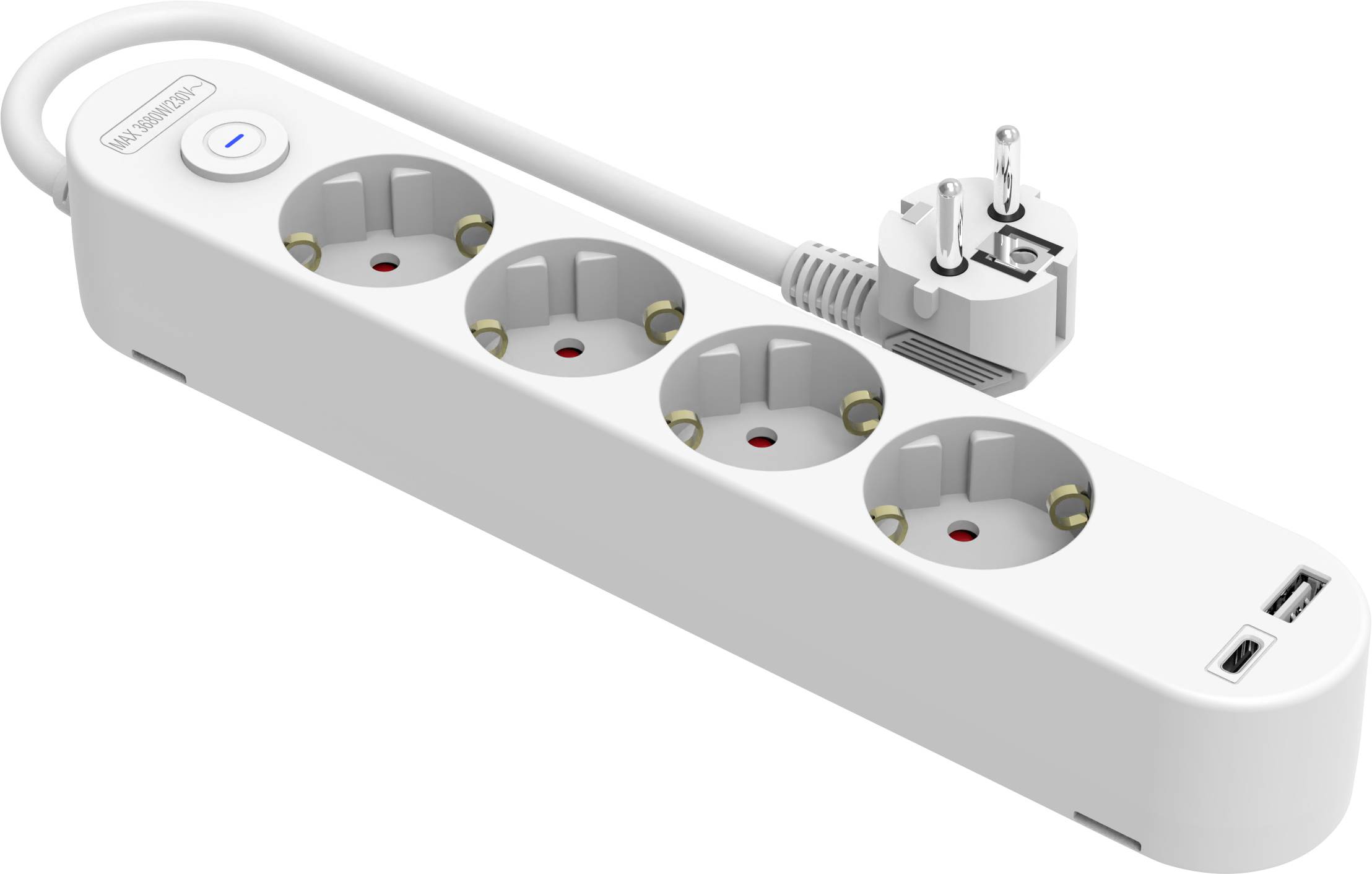 MAX 3680W/230V~